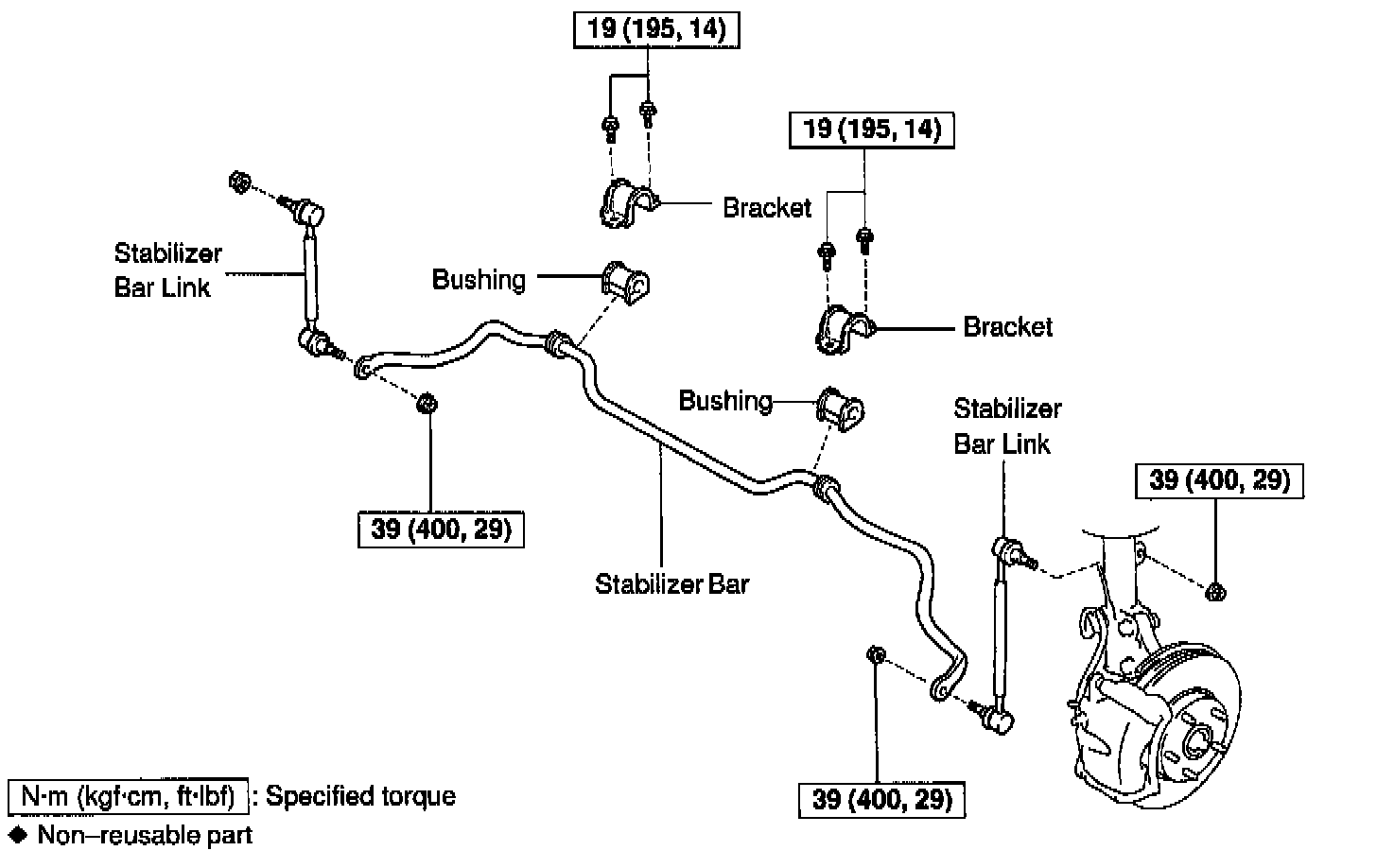 19 (195, 14)

19 (195, 14)

Bracket

Stabilizer Bar Link

Bushing

Bracket

Bushing

Stabilizer Bar Link

39 (400, 29)

39 (400, 29)

Stabilizer Bar

39 (400, 29)

N·m (kgf·cm, ft·lbf) : Specified torque
◆ Non–reusable part