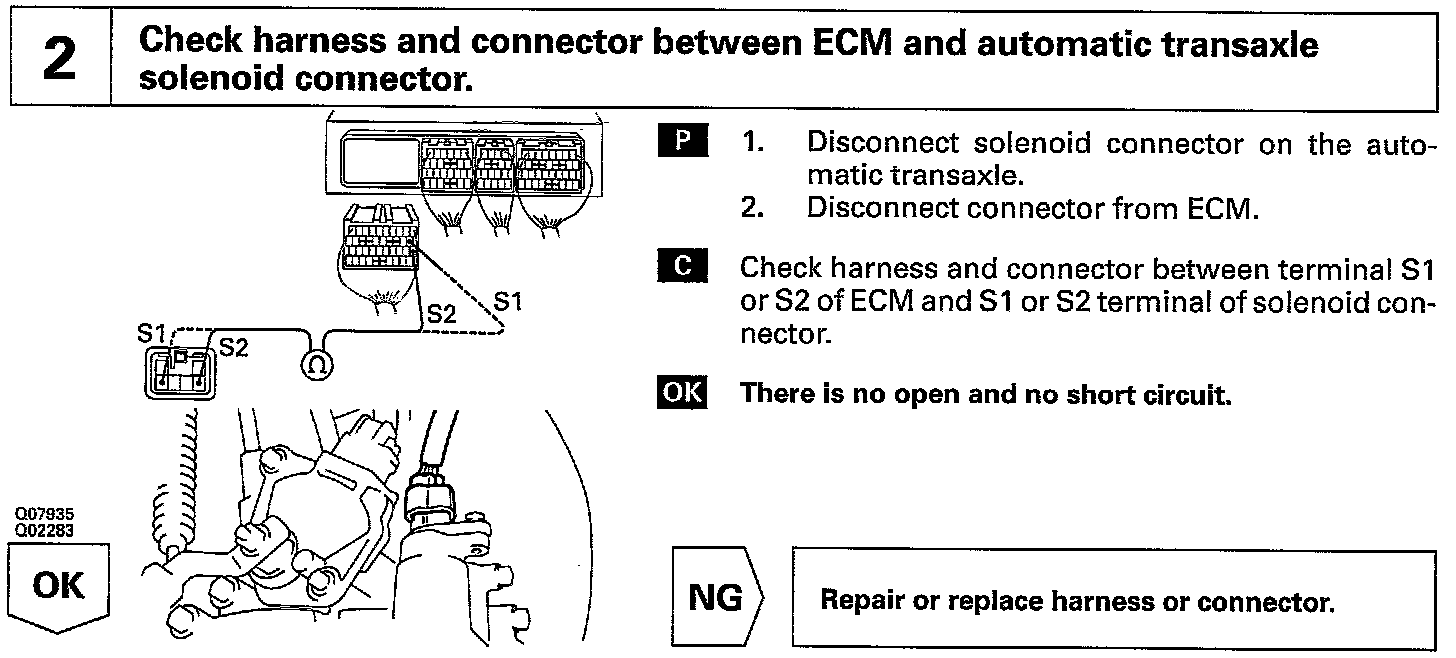 2

Check harness and connector between ECM and automatic transaxle solenoid connector.

S2
S1
S1
S2
Ω

Q07935
Q02283

OK

P 1. Disconnect solenoid connector on the automatic transaxle.
2. Disconnect connector from ECM.

C Check harness and connector between terminal S1 or S2 of ECM and S1 or S2 terminal of solenoid connector.

OK There is no open and no short circuit.

NG

Repair or replace harness or connector.