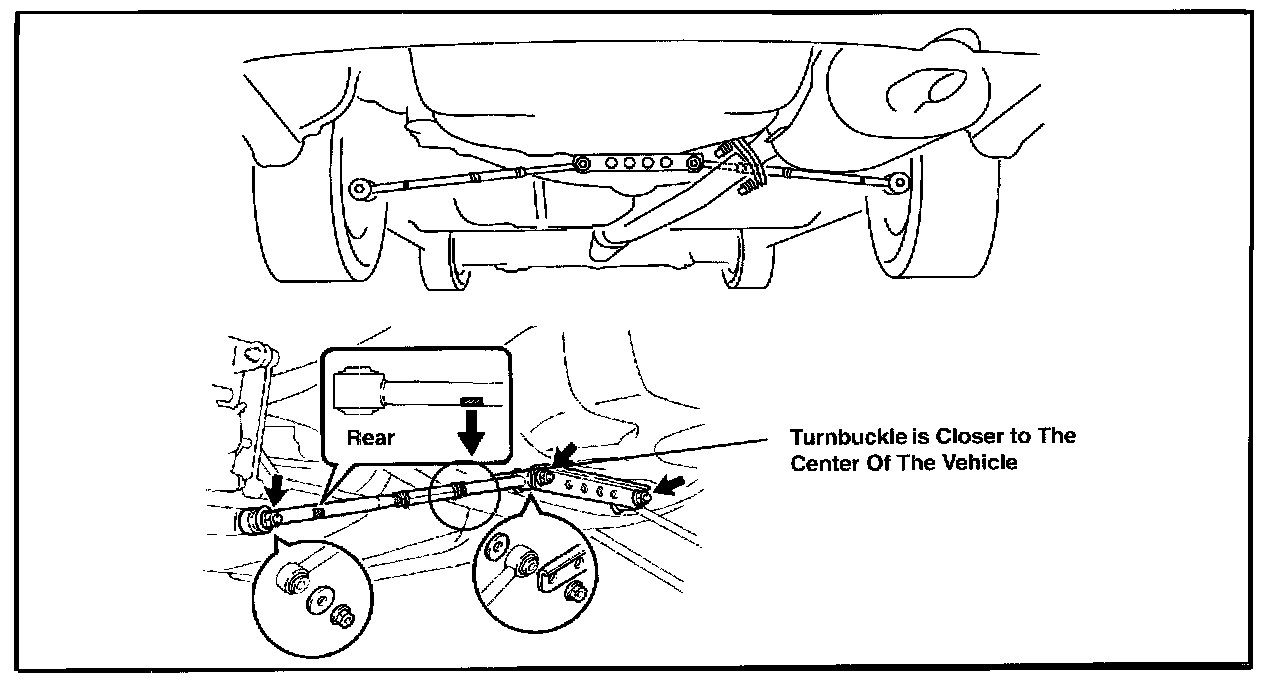 Rear

Turnbuckle is Closer to The Center Of The Vehicle