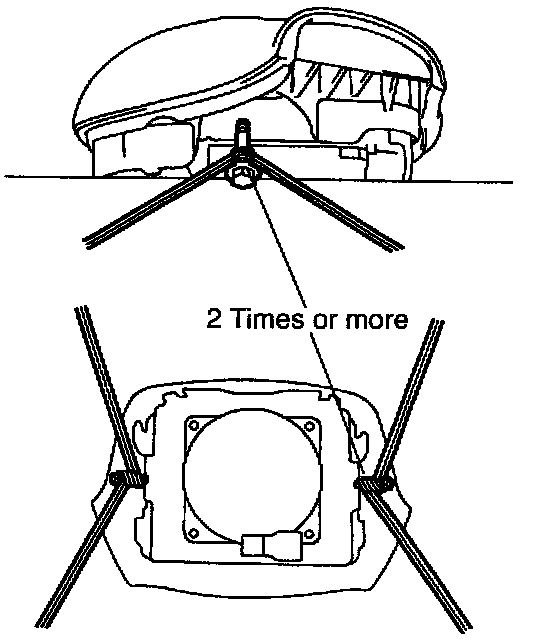 2 Times or more