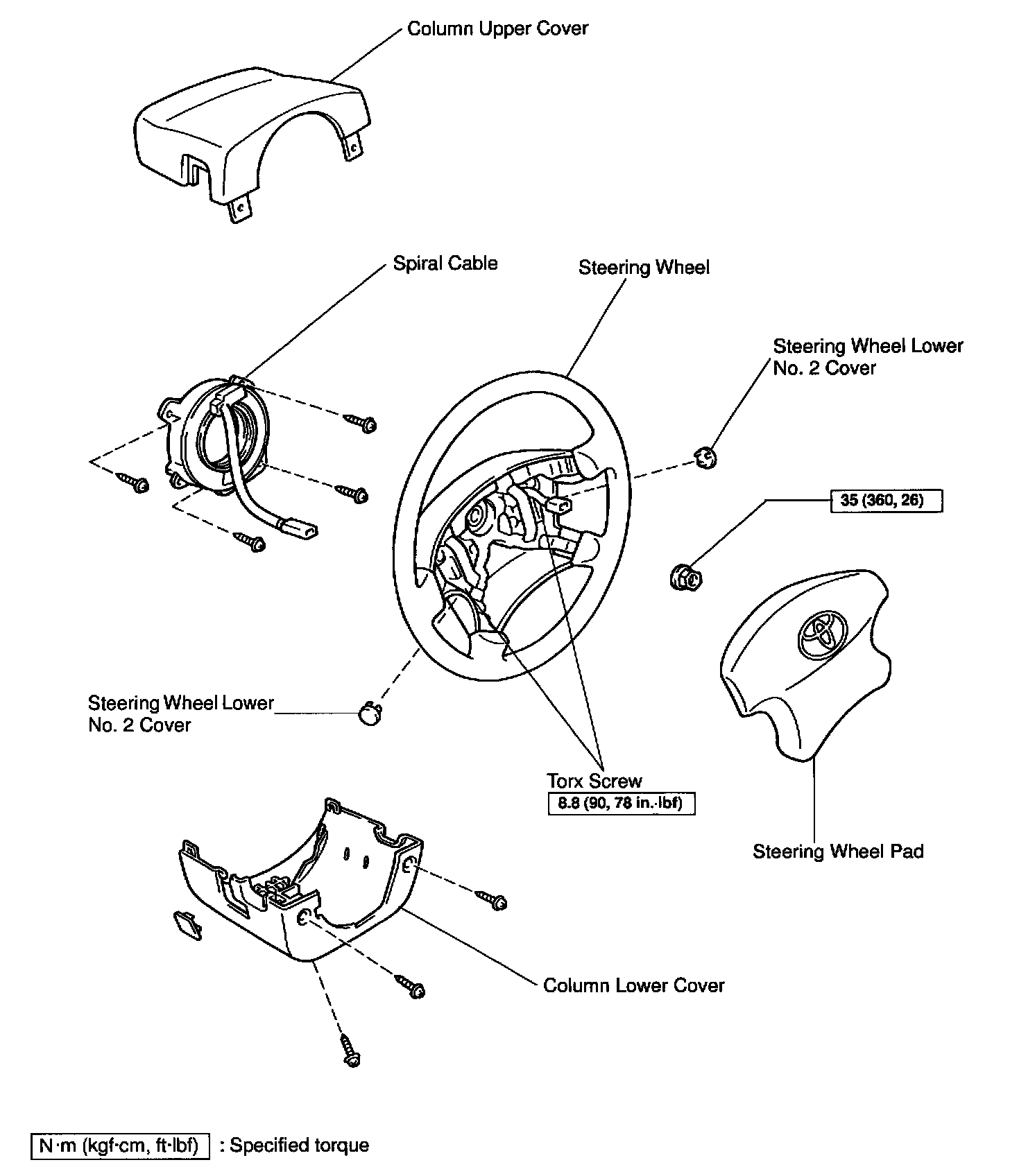 Column Upper Cover

Spiral Cable

Steering Wheel

Steering Wheel Lower No. 2 Cover

35 (360, 26)

Steering Wheel Lower No. 2 Cover

Torx Screw

8.8 (90, 78 in.·lbf)

Steering Wheel Pad

Column Lower Cover

N·m (kgf·cm, ft·lbf) : Specified torque