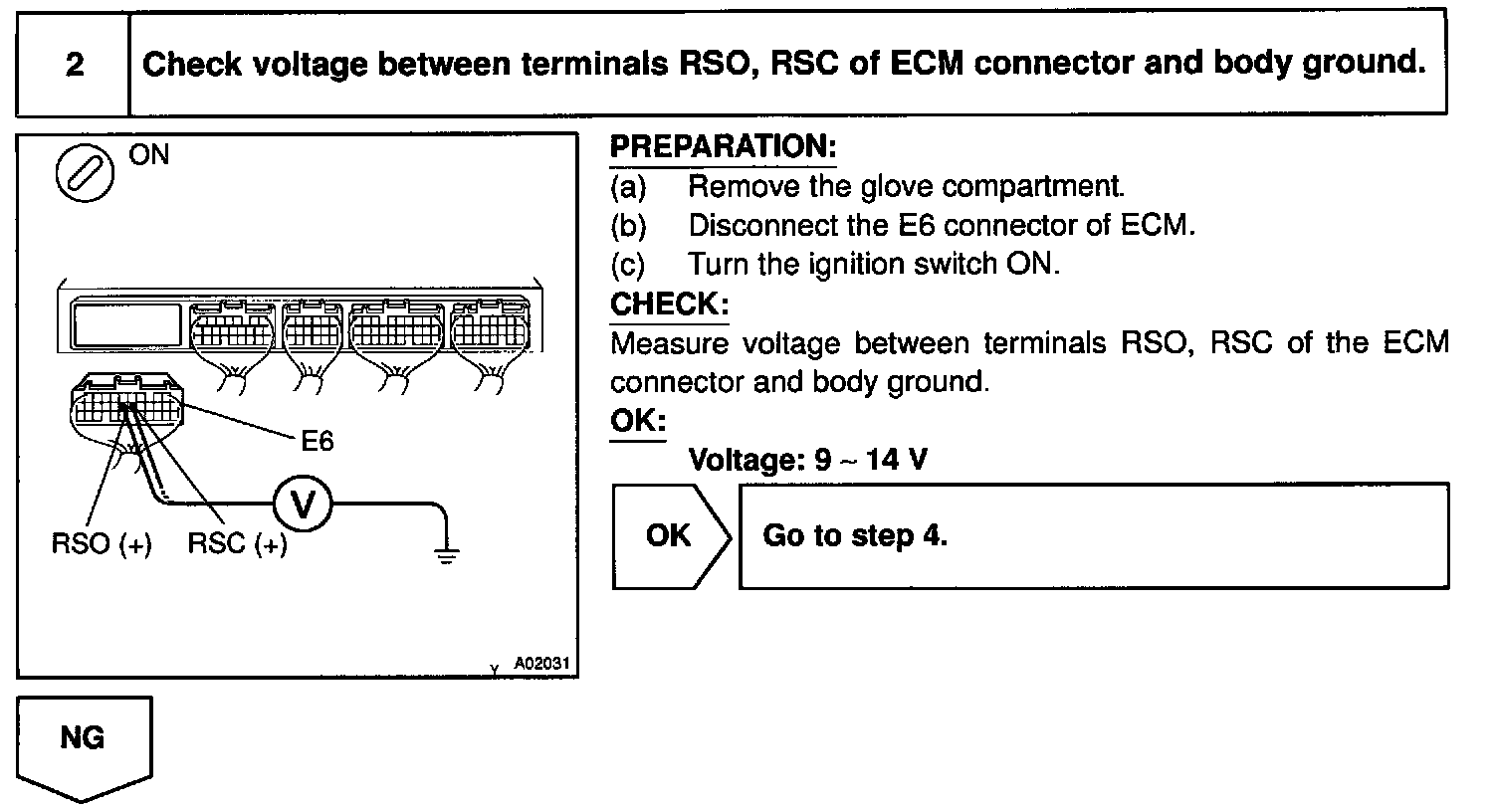 2

Check voltage between terminals RSO, RSC of ECM connector and body ground.

ON

E6

V

RSO (+)   RSC (+)

Y A02031

PREPARATION:
(a) Remove the glove compartment.
(b) Disconnect the E6 connector of ECM.
(c) Turn the ignition switch ON.

CHECK:
Measure voltage between terminals RSO, RSC of the ECM connector and body ground.

OK:
Voltage: 9 ~ 14 V

OK

Go to step 4.

NG