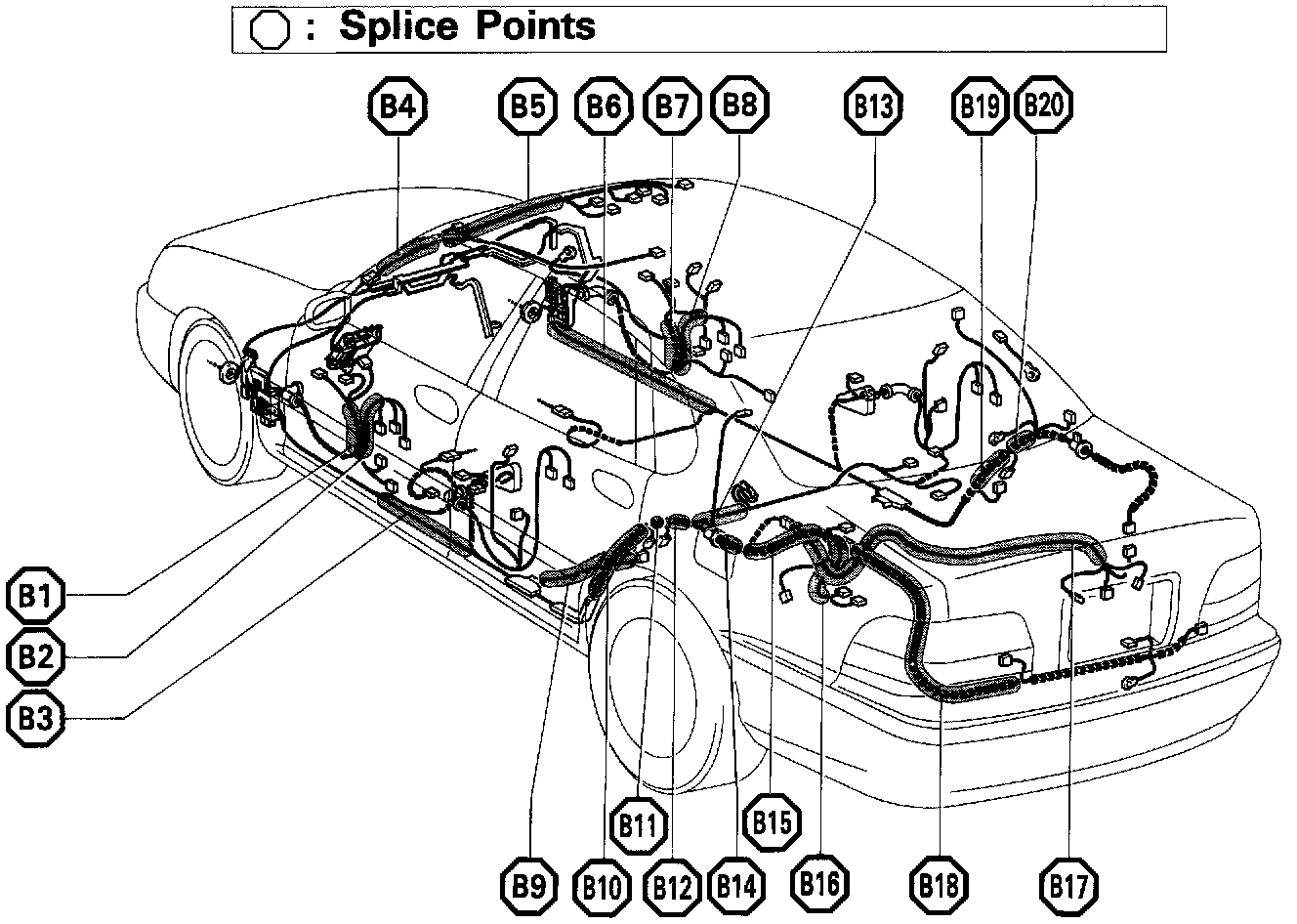 : Splice Points

B4
B5
B6
B7
B8
B13
B19
B20

B1
B2
B3

B11
B15

B9
B10
B12
B14
B16
B18
B17