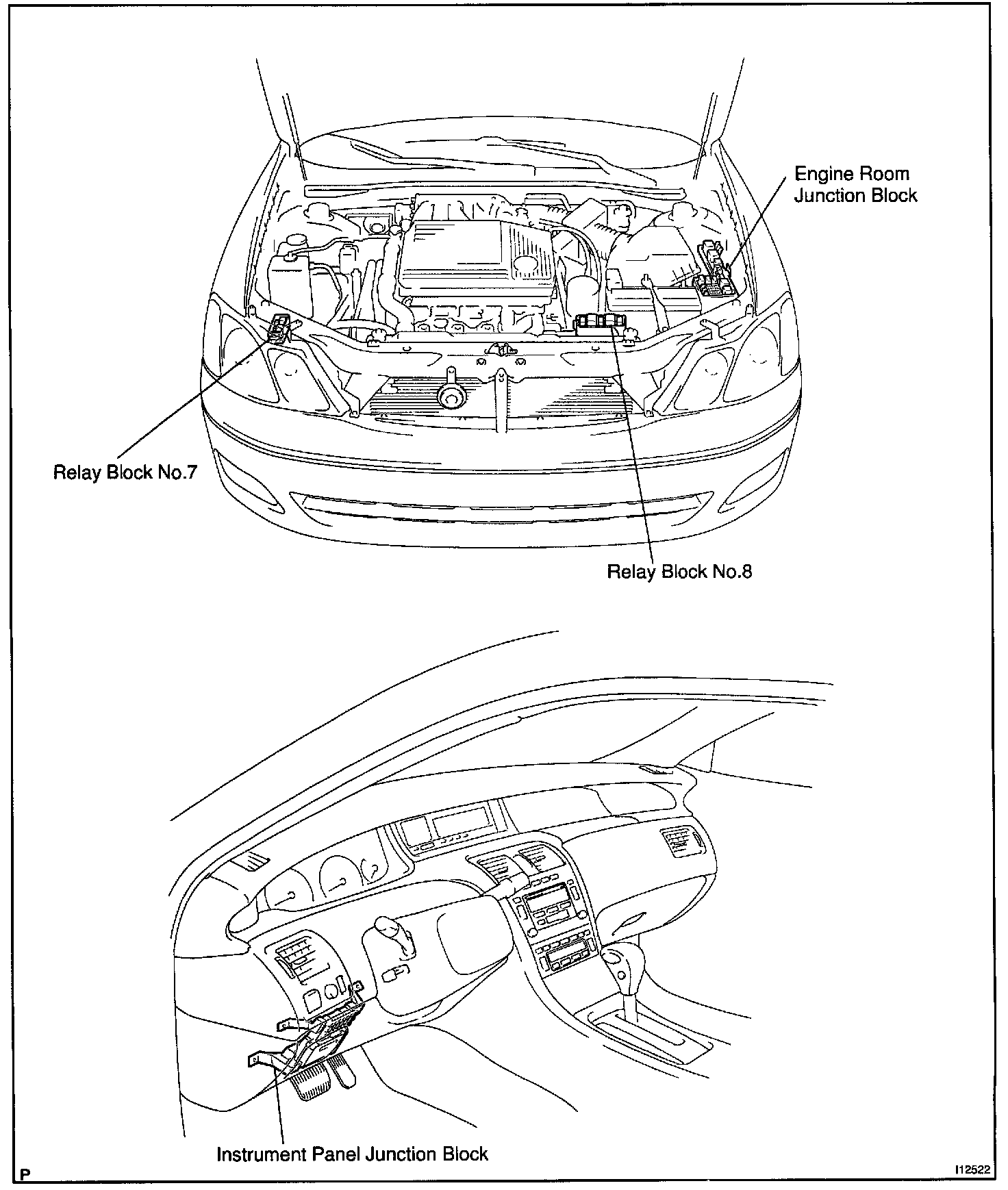 Engine Room
Junction Block

Relay Block No.7

Relay Block No.8

Instrument Panel Junction Block

P

I12522