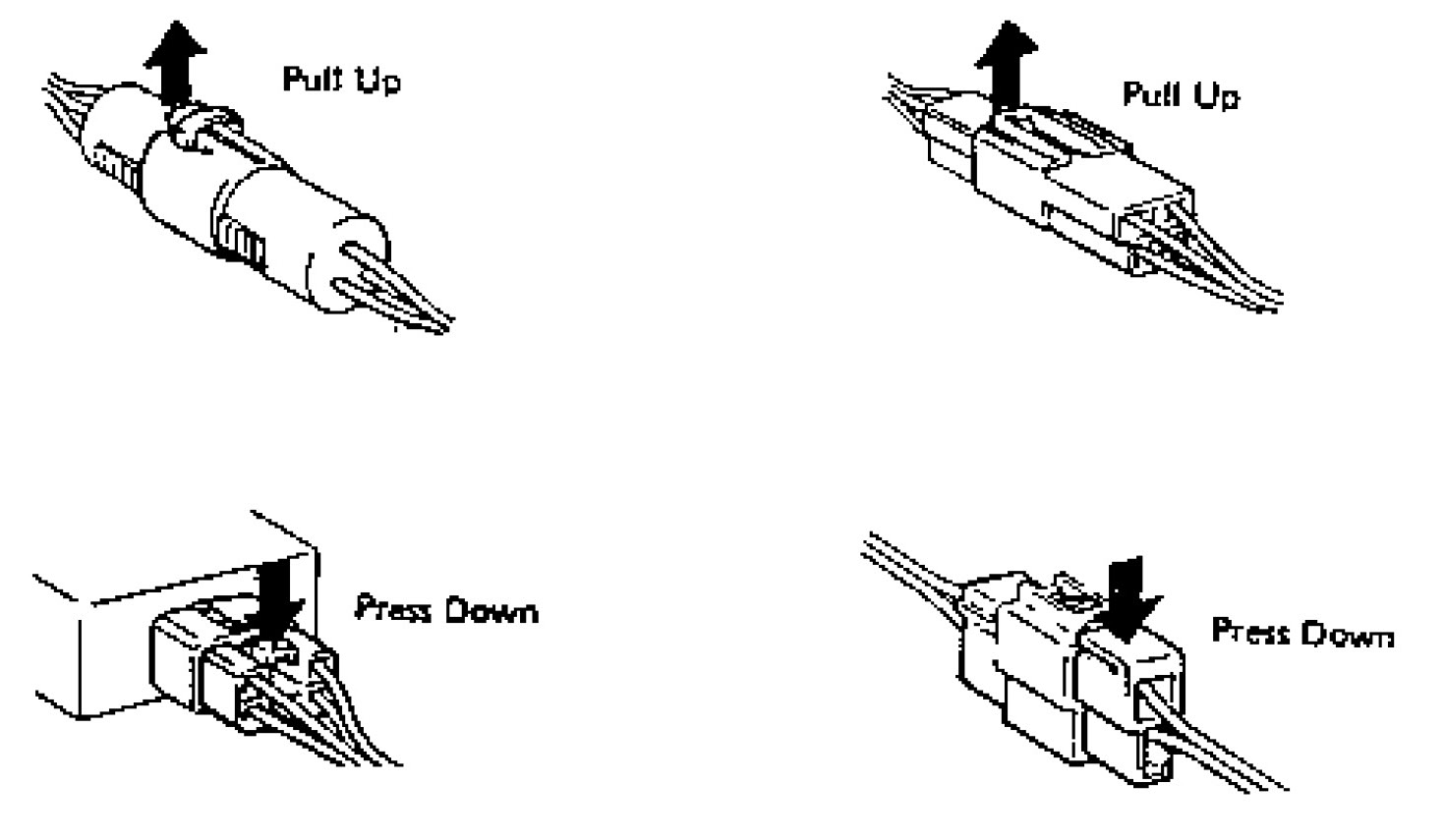 Pull Up

Pull Up

Press Down

Press Down