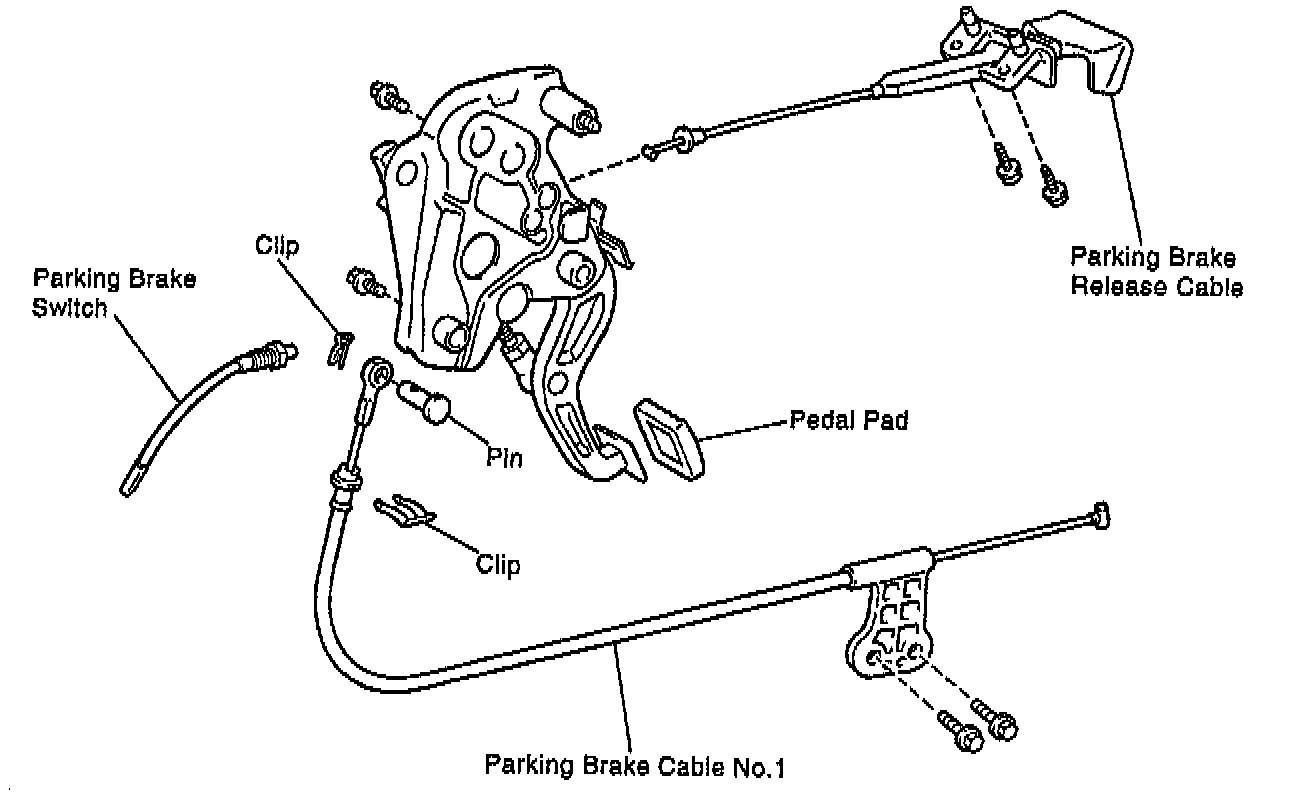 Parking Brake Release Cable

Clip

Parking Brake Switch

Pedal Pad

Pin

Clip

Parking Brake Cable No.1