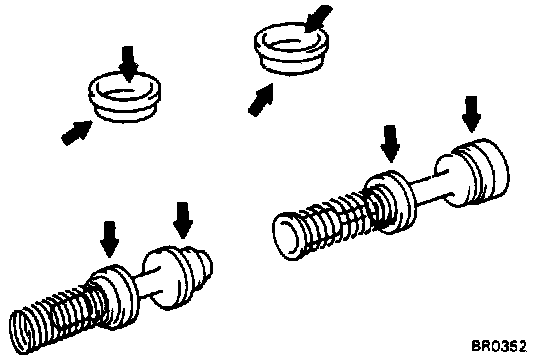 BR0352