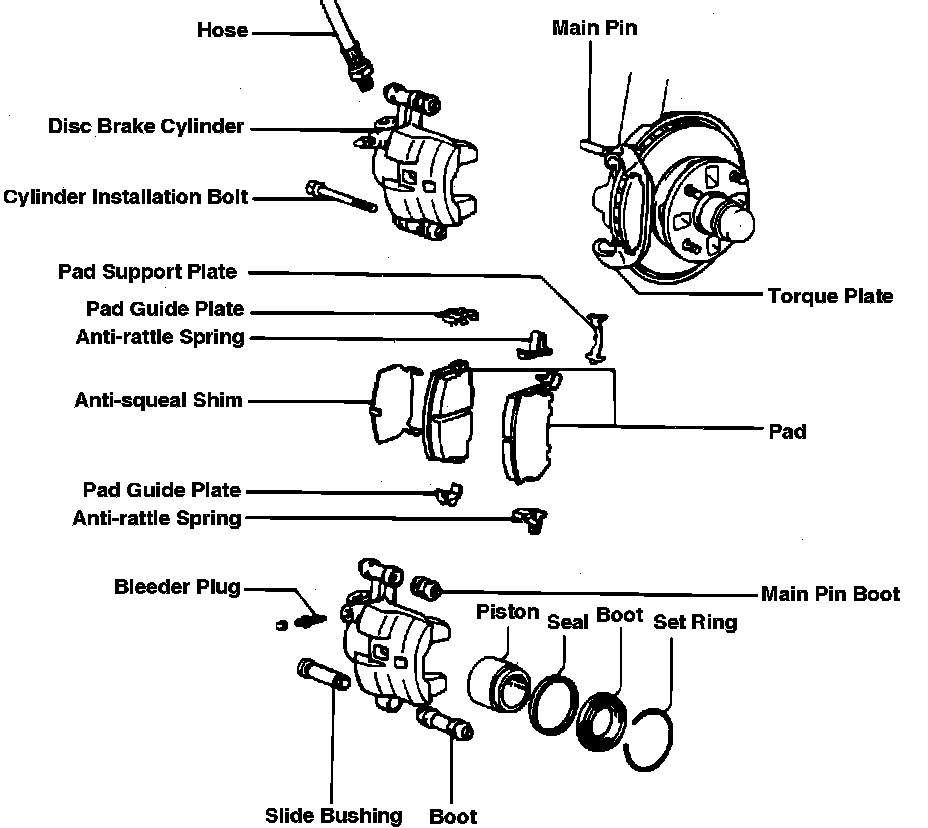 Hose
Main Pin
Disc Brake Cylinder
Cylinder Installation Bolt
Pad Support Plate
Torque Plate
Pad Guide Plate
Anti-rattle Spring
Anti-squeal Shim
Pad
Pad Guide Plate
Anti-rattle Spring
Bleeder Plug
Main Pin Boot
Piston
Seal
Boot
Set Ring
Slide Bushing
Boot