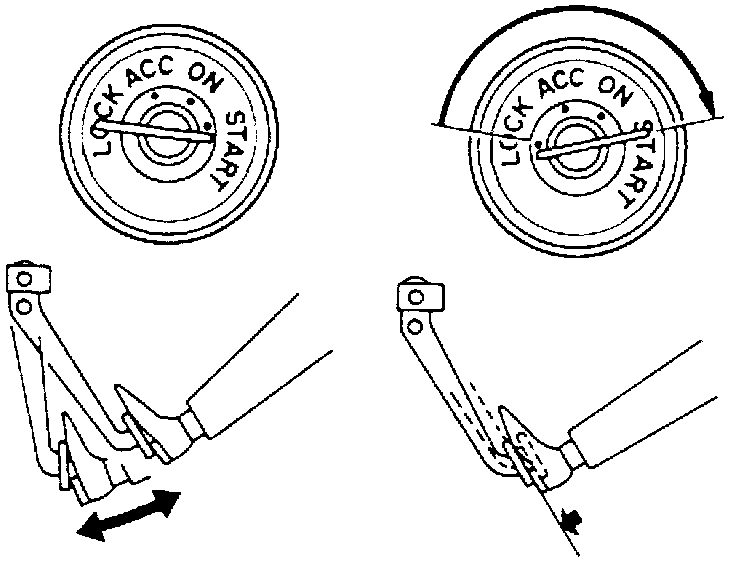 LOCK ACC ON START

LOCK ACC ON START