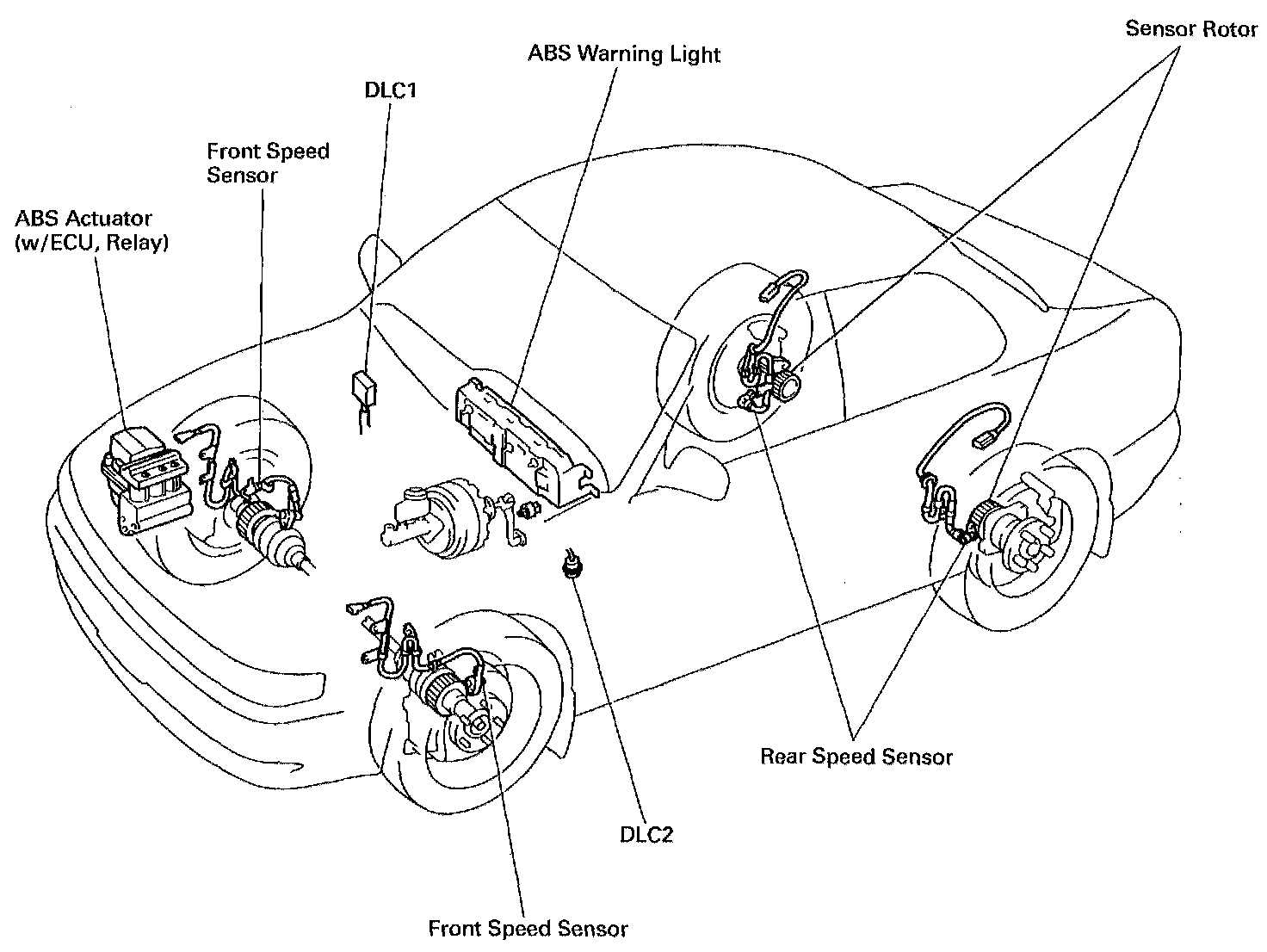 Sensor Rotor

ABS Warning Light

DLC1

Front Speed Sensor

ABS Actuator (w/ECU, Relay)

Rear Speed Sensor

DLC2

Front Speed Sensor