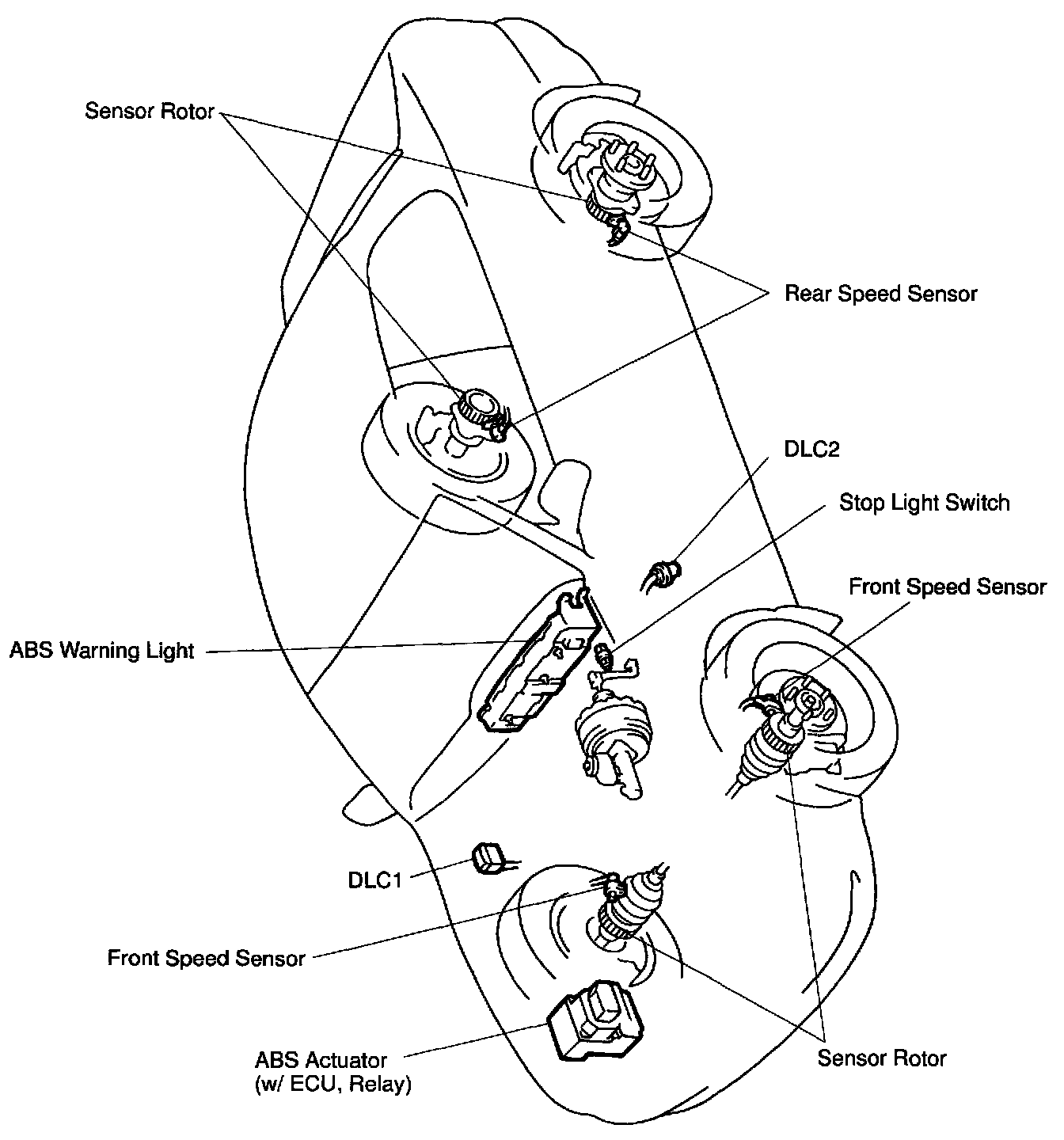 Sensor Rotor

Rear Speed Sensor

DLC2

Stop Light Switch

Front Speed Sensor

ABS Warning Light

DLC1

Front Speed Sensor

ABS Actuator
(w/ ECU, Relay)

Sensor Rotor