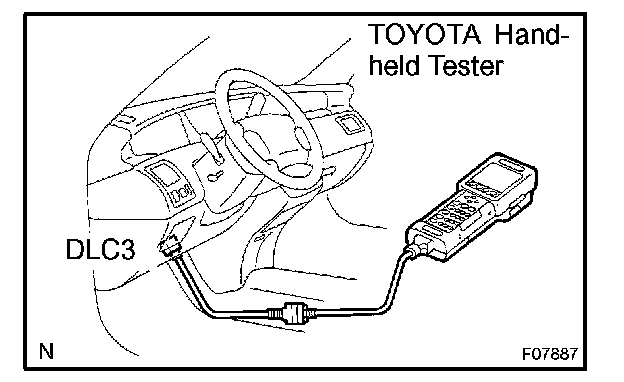 TOYOTA Hand-held Tester

DLC3

N

F07887