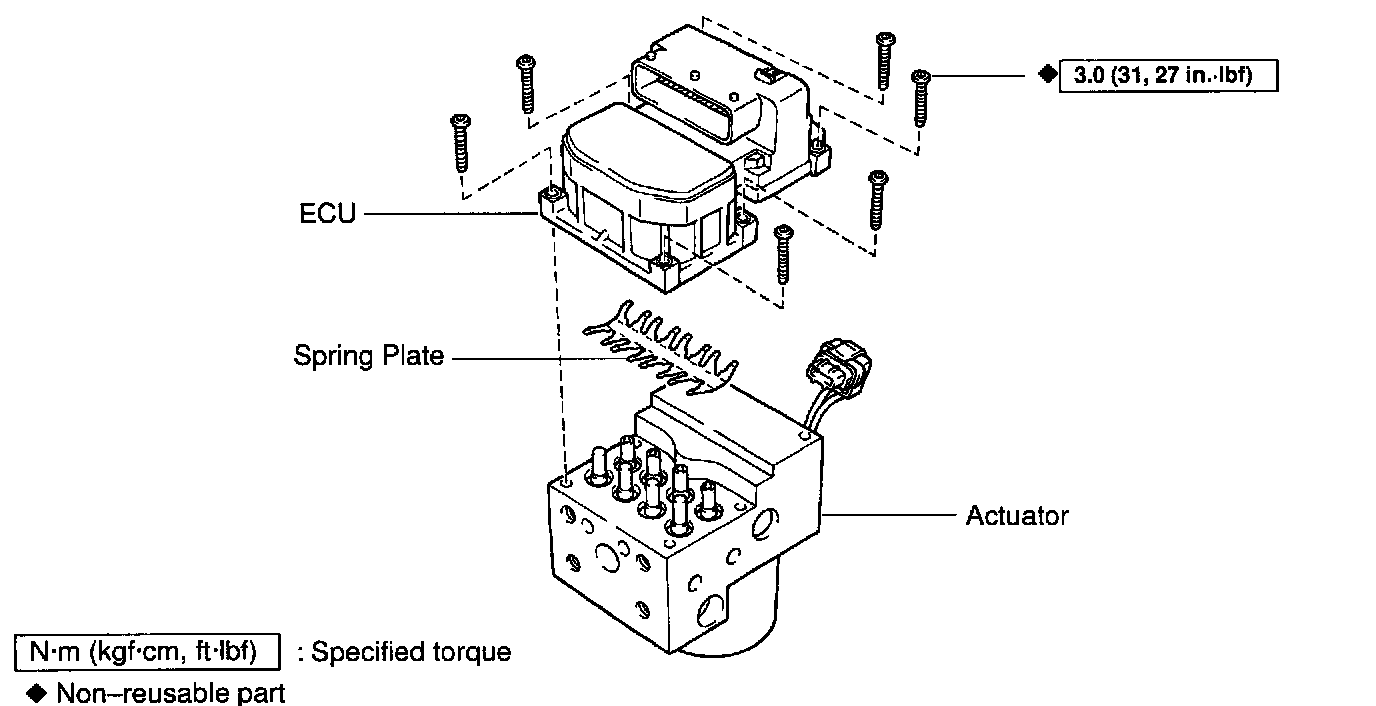 ◆ 3.0 (31, 27 in.·lbf)

ECU

Spring Plate

Actuator

N·m (kgf·cm, ft·lbf) : Specified torque

◆ Non–reusable part