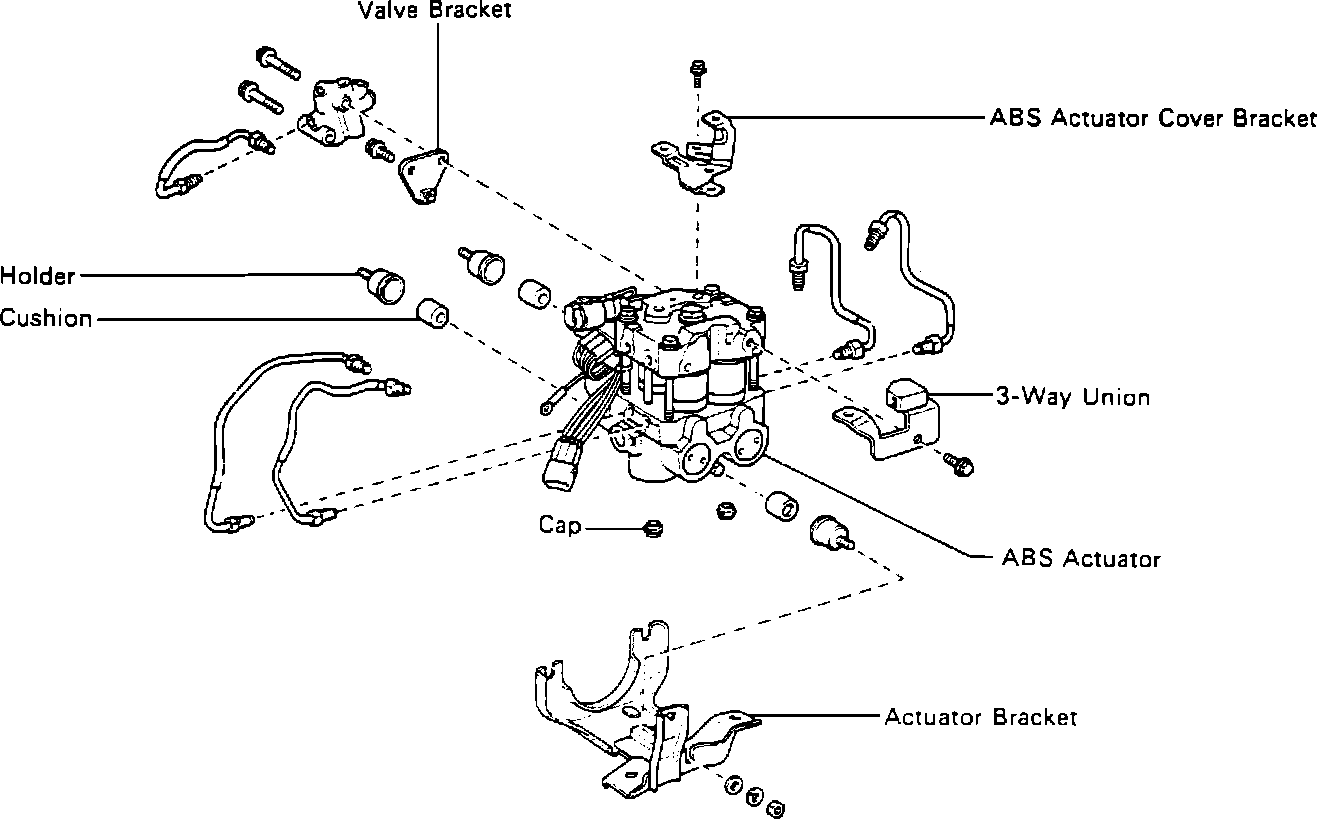 Valve Bracket
ABS Actuator Cover Bracket
Holder
Cushion
3-Way Union
Cap
ABS Actuator
Actuator Bracket