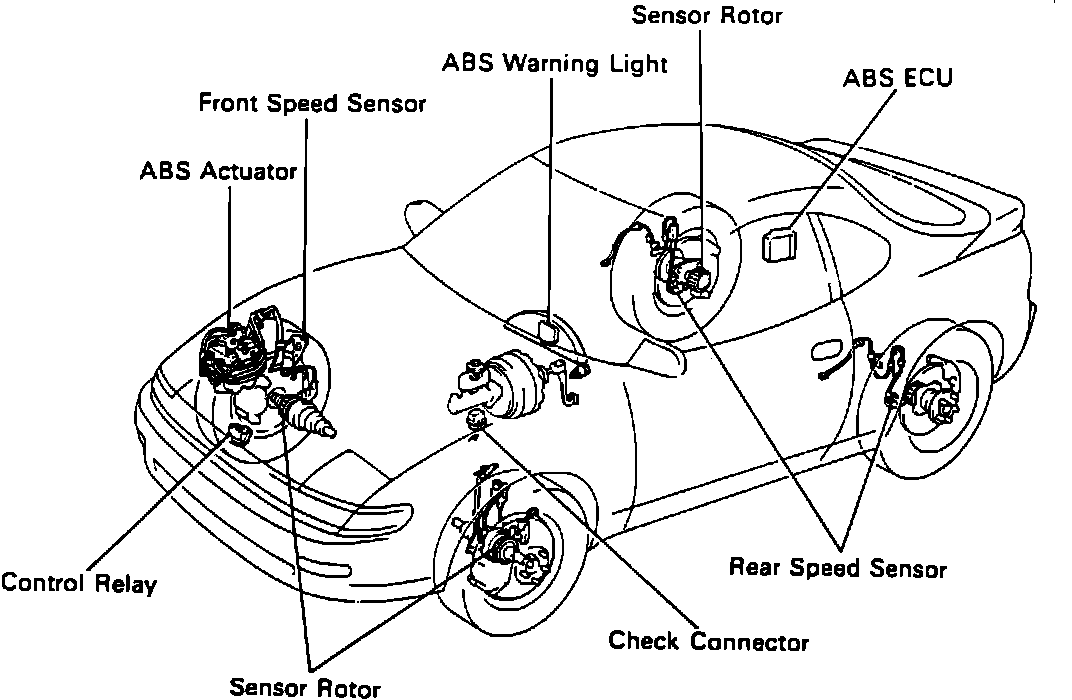 Sensor Rotor
ABS Warning Light
ABS ECU
Front Speed Sensor
ABS Actuator
Control Relay
Rear Speed Sensor
Check Connector
Sensor Rotor