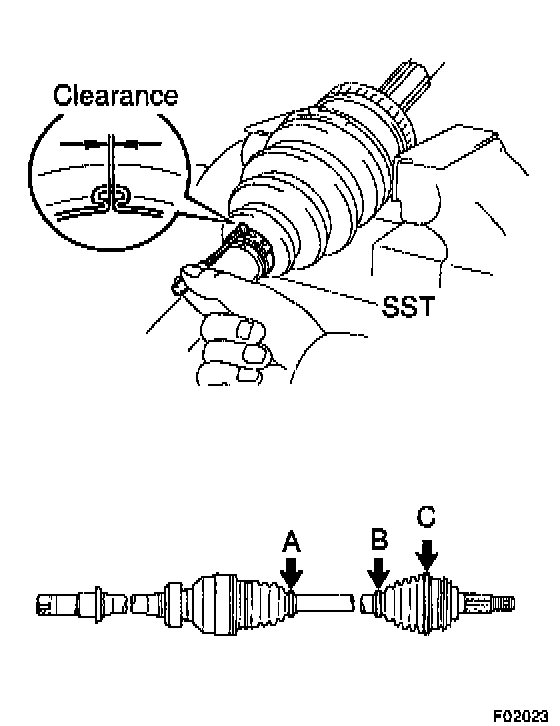 Clearance

SST

A

B

C

F02023