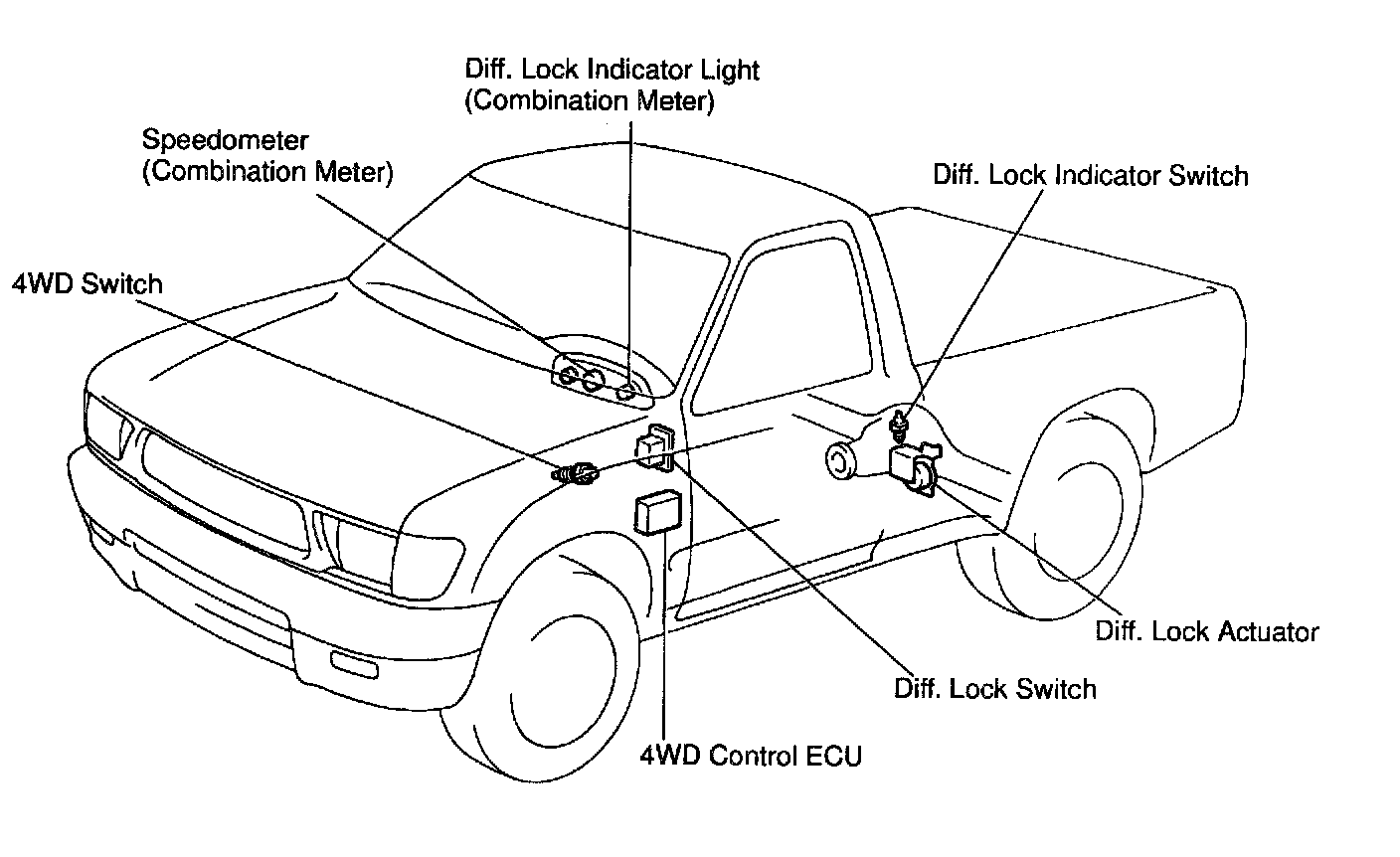 Diff. Lock Indicator Light
(Combination Meter)

Speedometer
(Combination Meter)

Diff. Lock Indicator Switch

4WD Switch

Diff. Lock Actuator

Diff. Lock Switch

4WD Control ECU