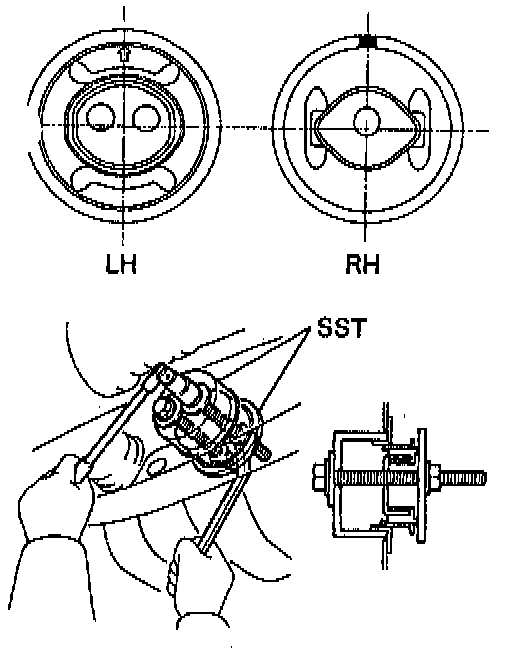 LH

RH

SST