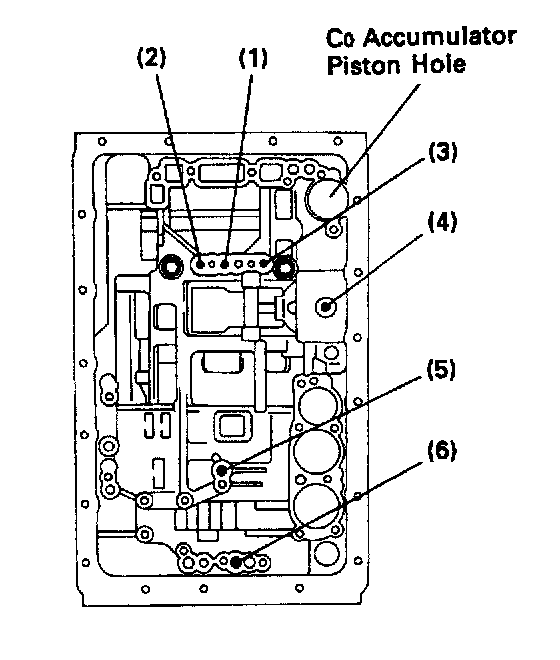 (2)
(1)
$C_0$ Accumulator Piston Hole
(3)
(4)
(5)
(6)