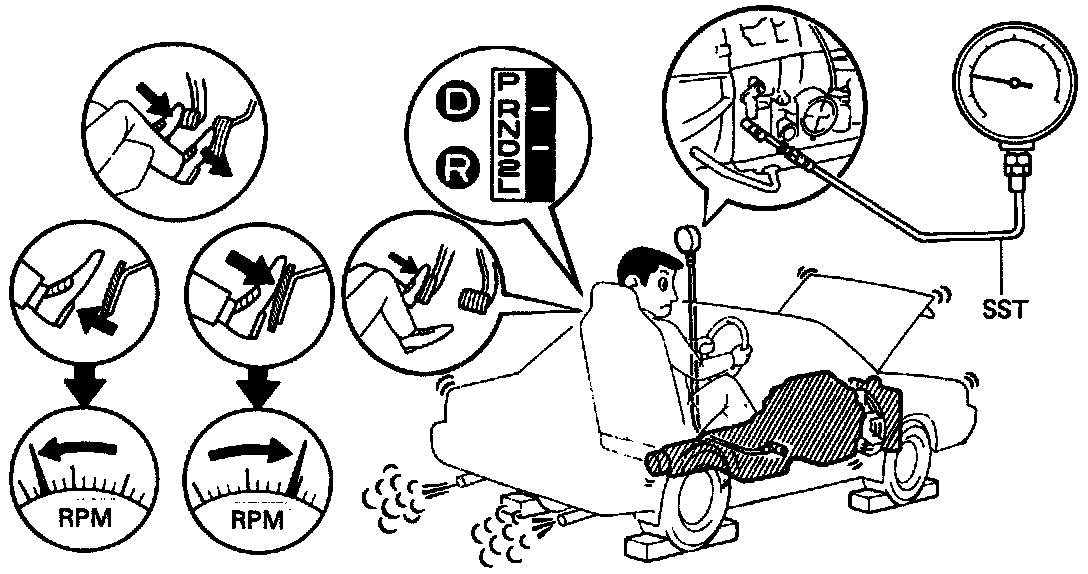 D
R
P
R
N
D
2
L
SST
RPM
RPM