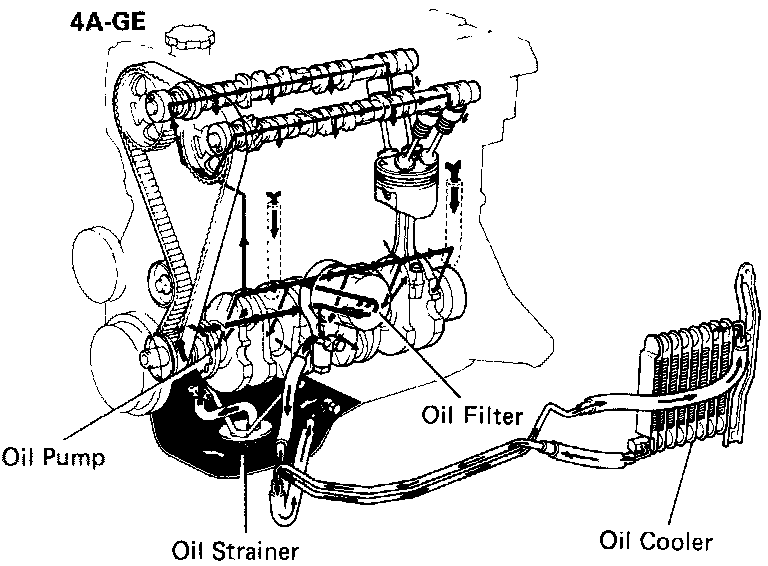 4A-GE

Oil Filter

Oil Pump

Oil Strainer

Oil Cooler