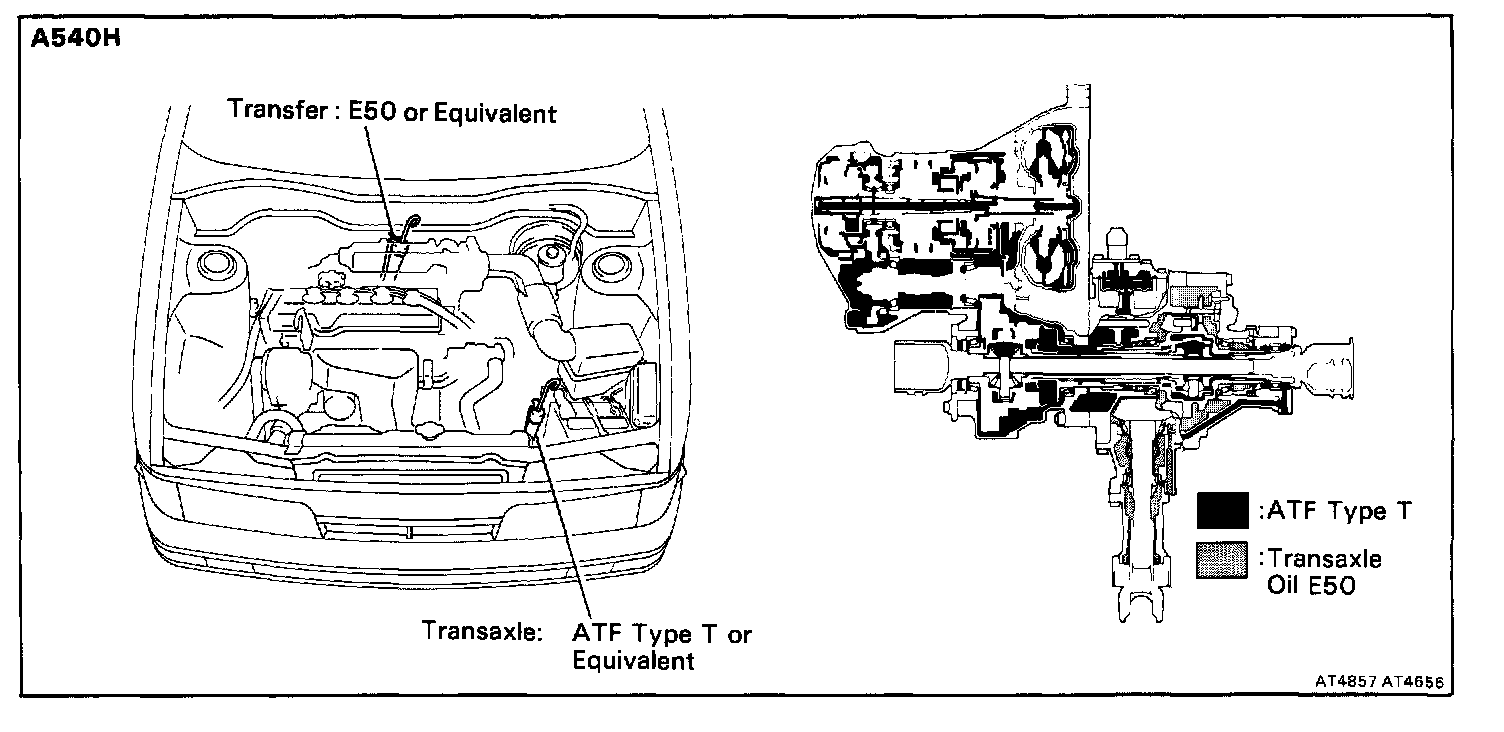 A540H

Transfer : E50 or Equivalent

Transaxle: ATF Type T or Equivalent

:ATF Type T

:Transaxle Oil E50

AT4857 AT4656