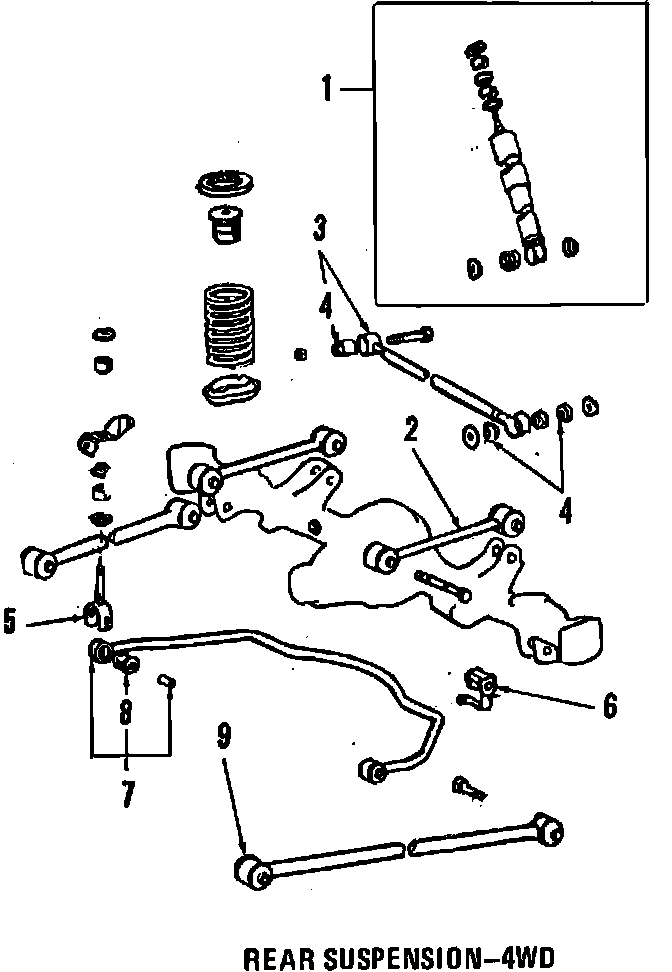 1
3
4
2
4
5
6
8
7
9
REAR SUSPENSION–4WD