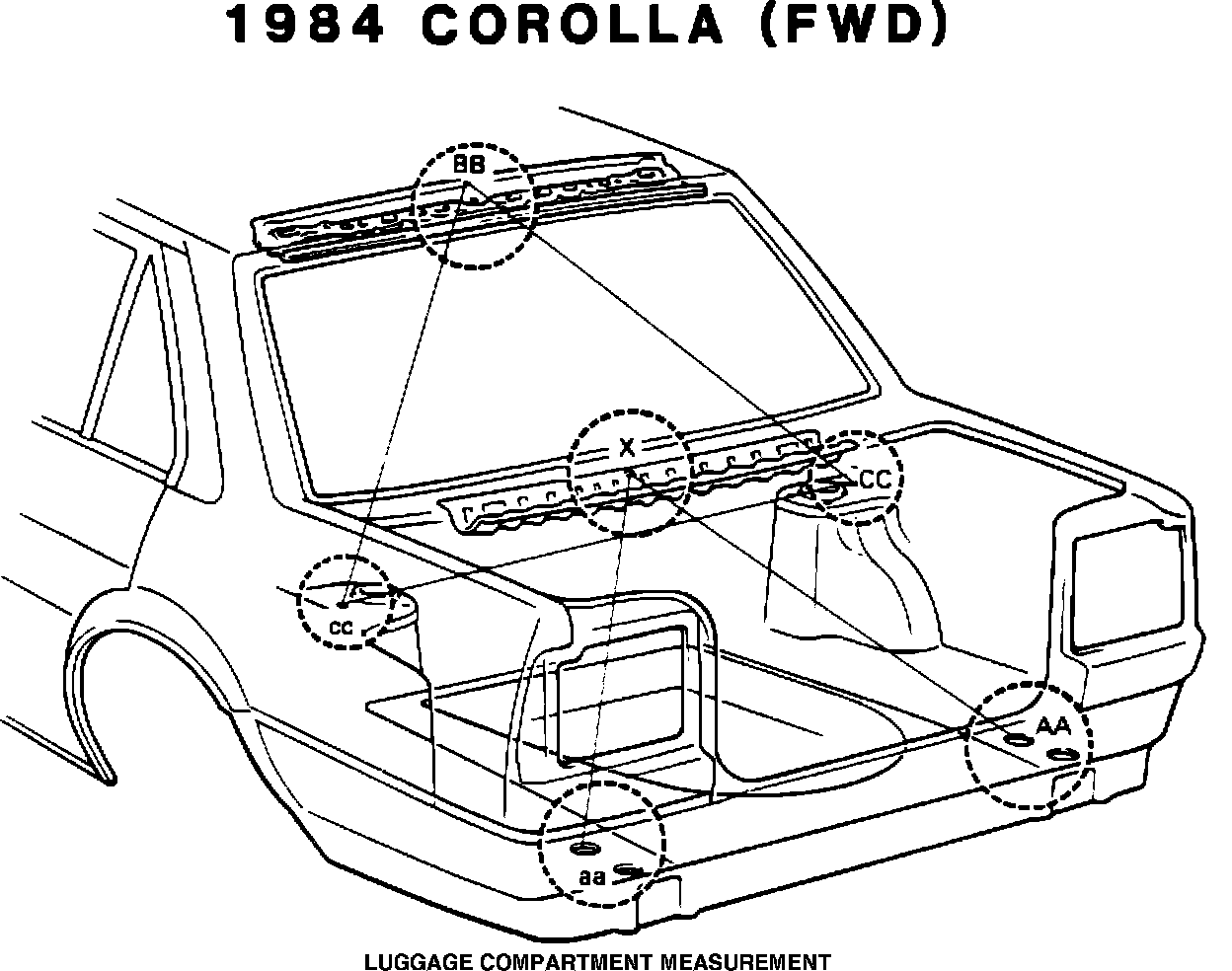 1984 COROLLA (FWD)

BB

X

CC

cc

AA

aa

LUGGAGE COMPARTMENT MEASUREMENT