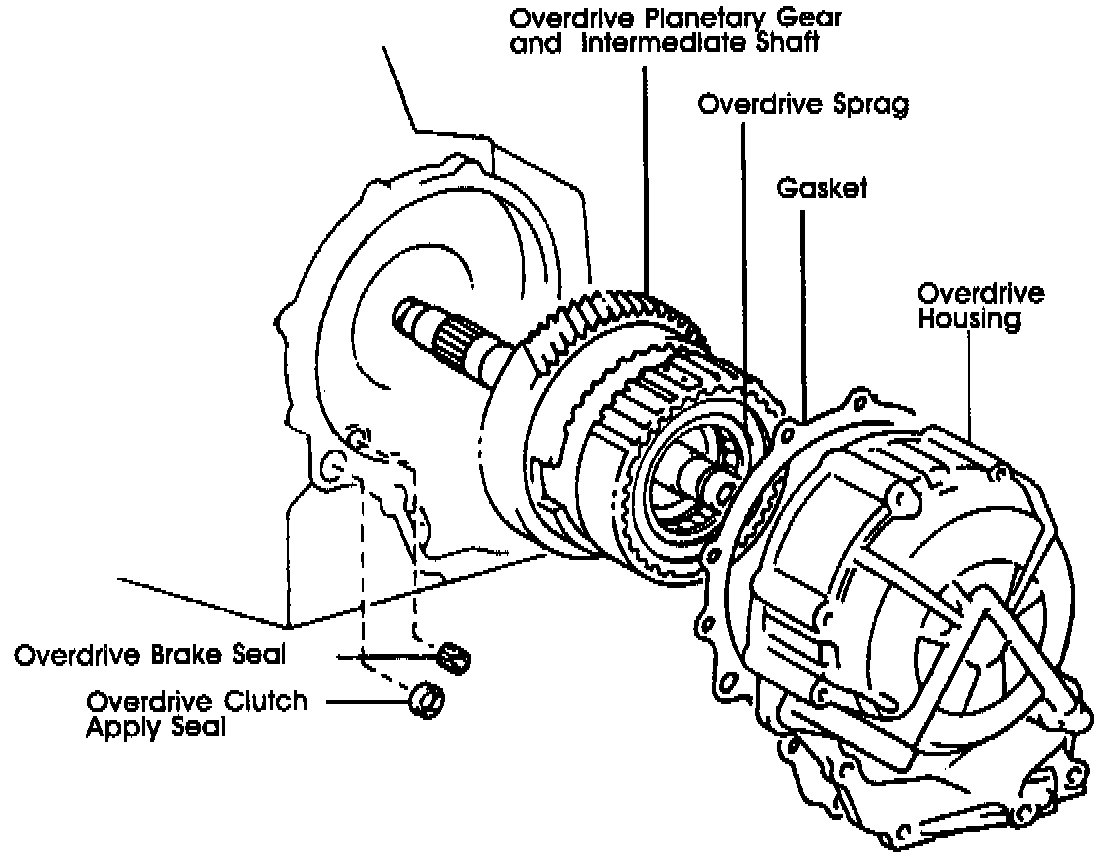 Overdrive Planetary Gear and Intermediate Shaft

Overdrive Sprag

Gasket

Overdrive Housing

Overdrive Brake Seal

Overdrive Clutch Apply Seal