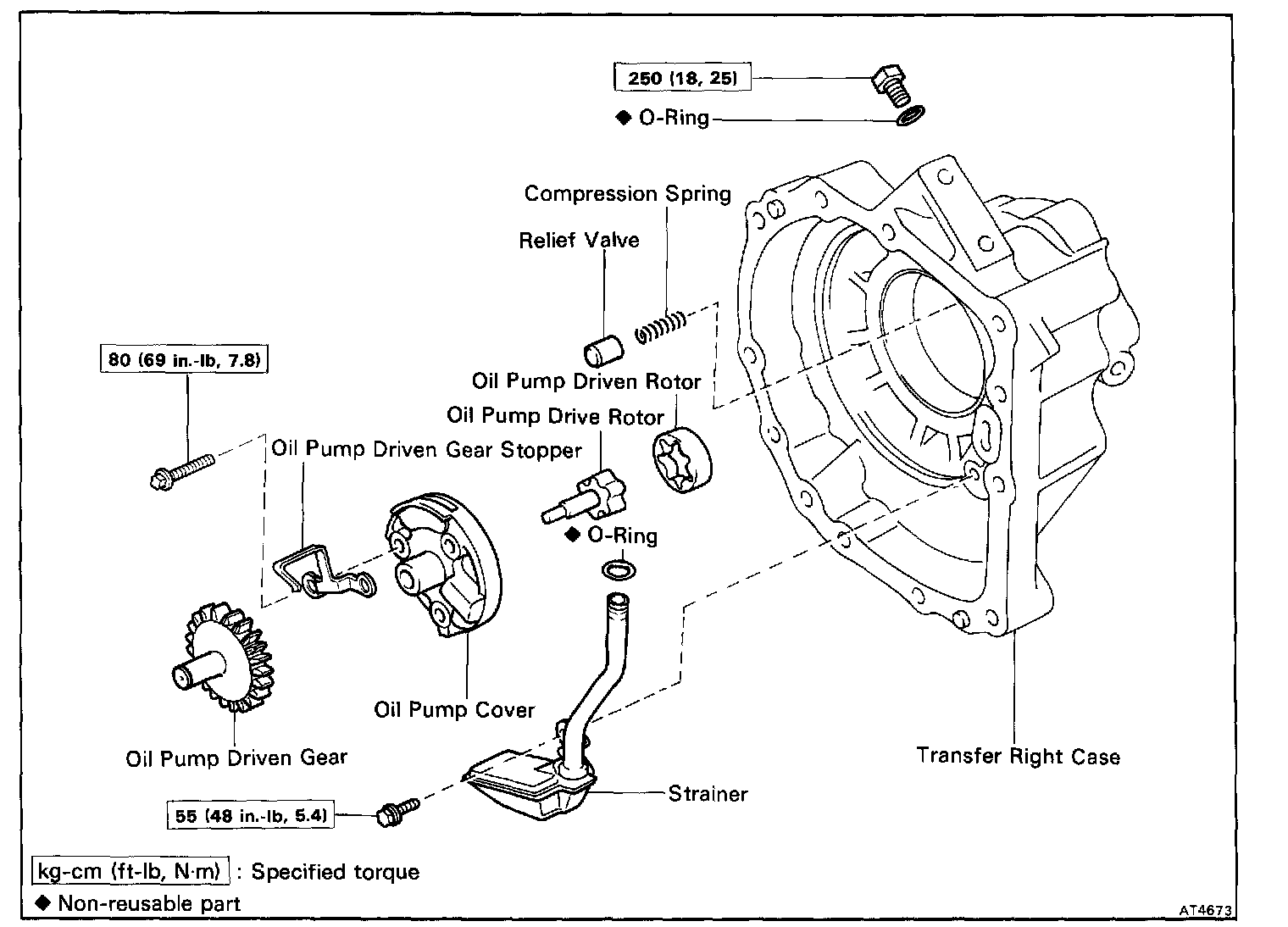 250 (18, 25)

◆ O-Ring

Compression Spring

Relief Valve

80 (69 in.-lb, 7.8)

Oil Pump Driven Rotor

Oil Pump Drive Rotor

Oil Pump Driven Gear Stopper

◆ O-Ring

Oil Pump Cover

Oil Pump Driven Gear

Transfer Right Case

Strainer

55 (48 in.-lb, 5.4)

kg-cm (ft-lb, N·m) : Specified torque

◆ Non-reusable part

AT4673