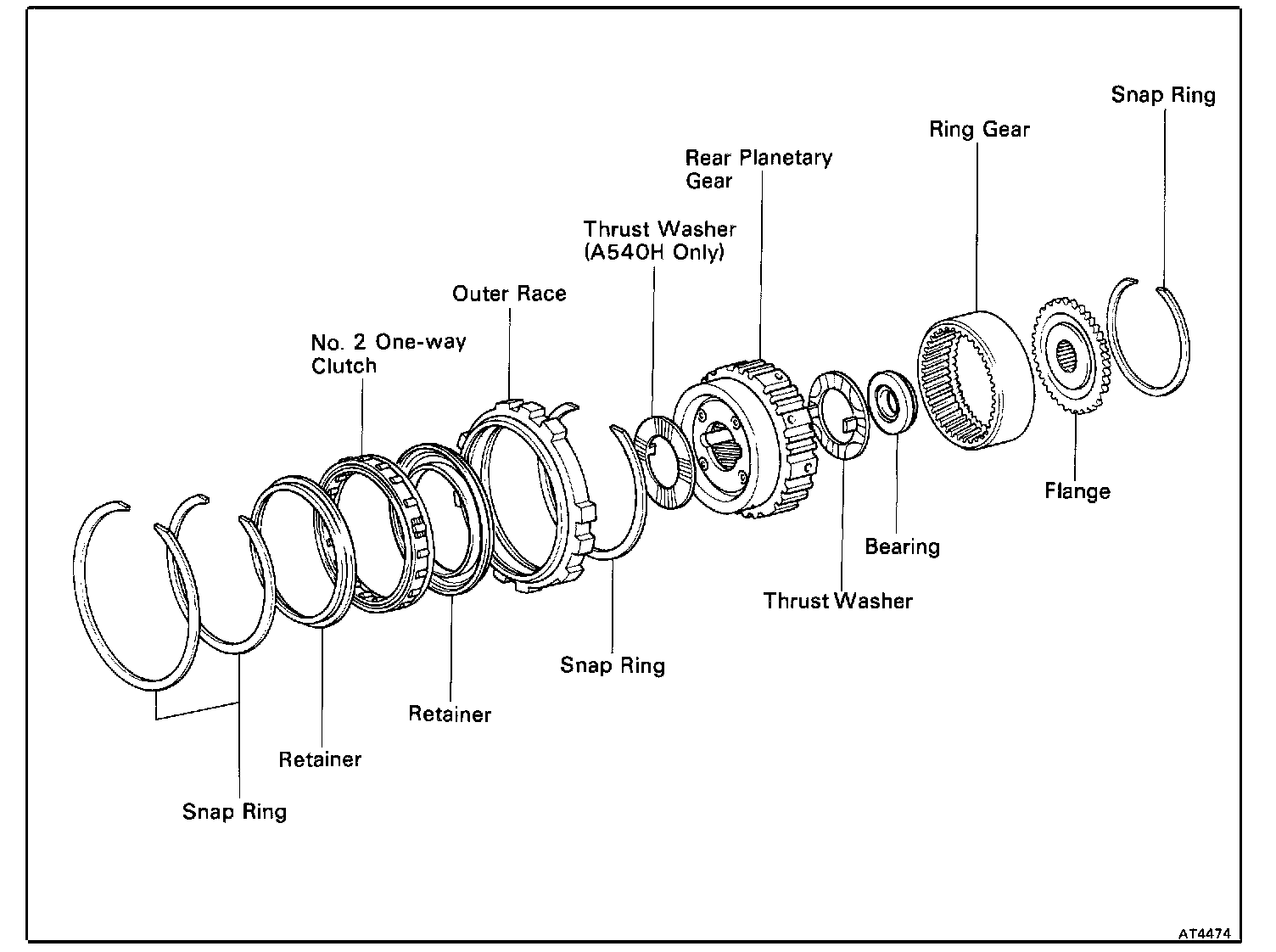 Snap Ring

Ring Gear

Rear Planetary Gear

Thrust Washer (A540H Only)

Outer Race

No. 2 One-way Clutch

Flange

Bearing

Thrust Washer

Snap Ring

Retainer

Retainer

Snap Ring

AT4474