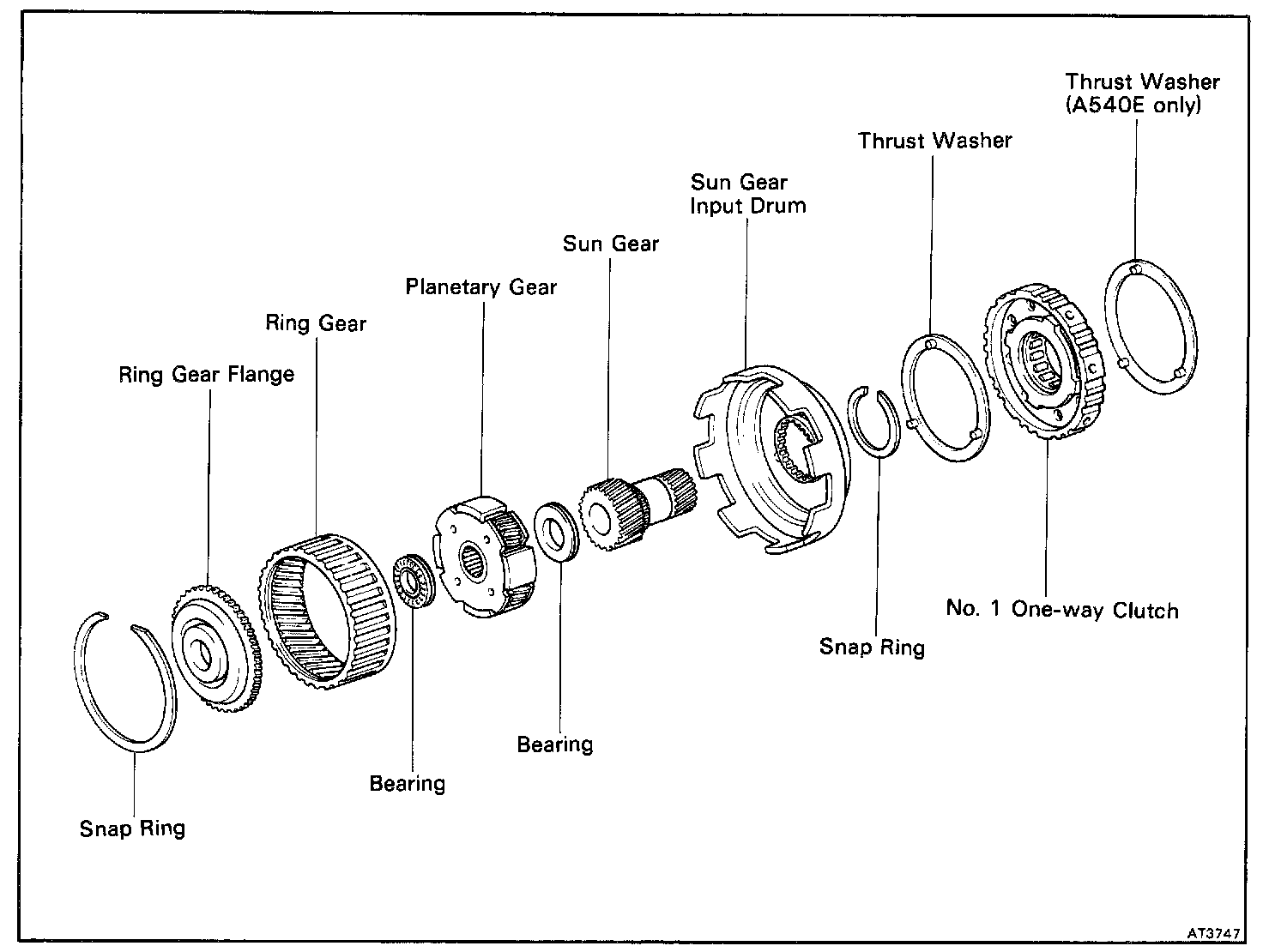 Thrust Washer
(A540E only)

Thrust Washer

Sun Gear
Input Drum

Sun Gear

Planetary Gear

Ring Gear

Ring Gear Flange

No. 1 One-way Clutch

Snap Ring

Bearing

Bearing

Snap Ring

AT3747