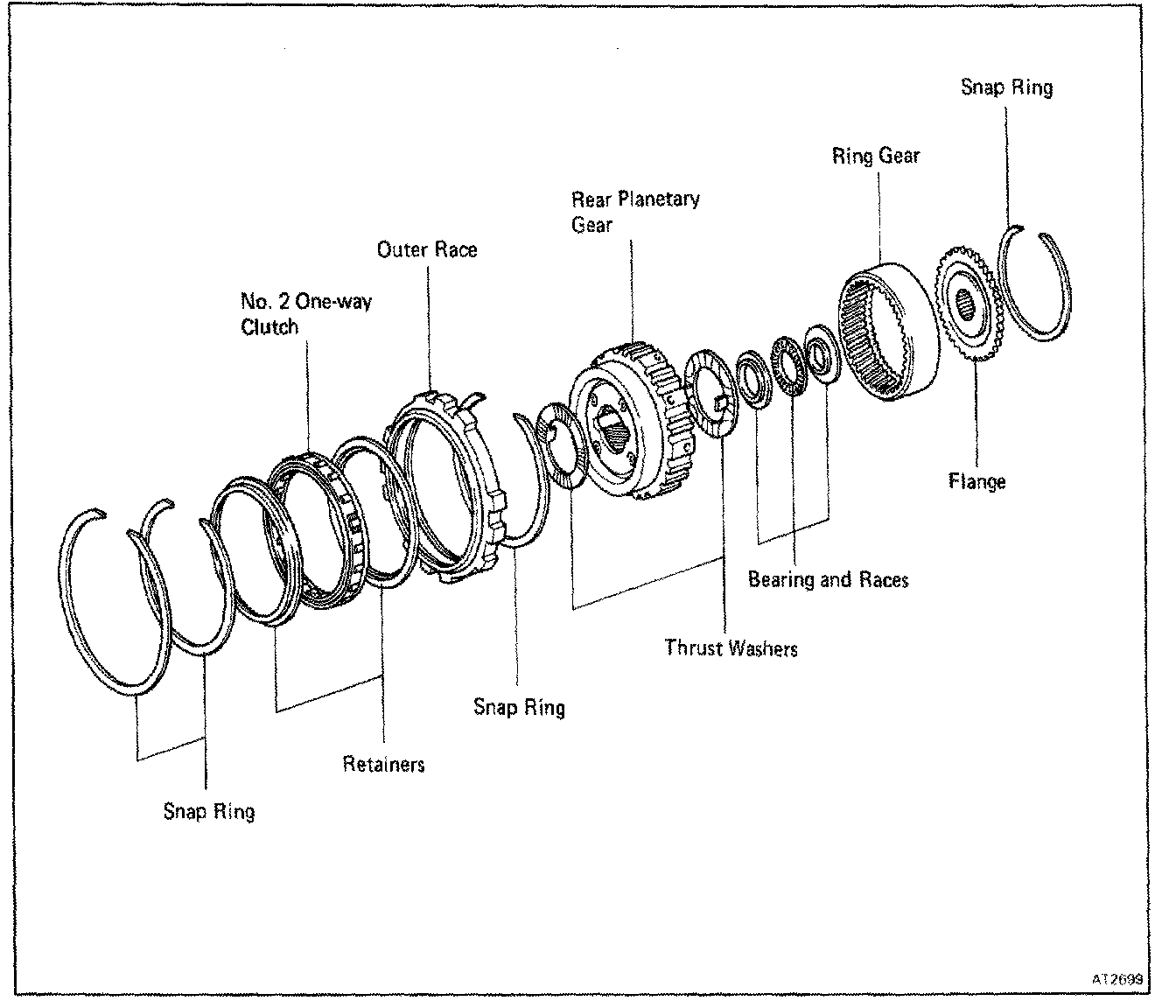 Snap Ring

Ring Gear

Rear Planetary Gear

Outer Race

No. 2 One-way Clutch

Flange

Bearing and Races

Thrust Washers

Snap Ring

Retainers

Snap Ring

AT2699