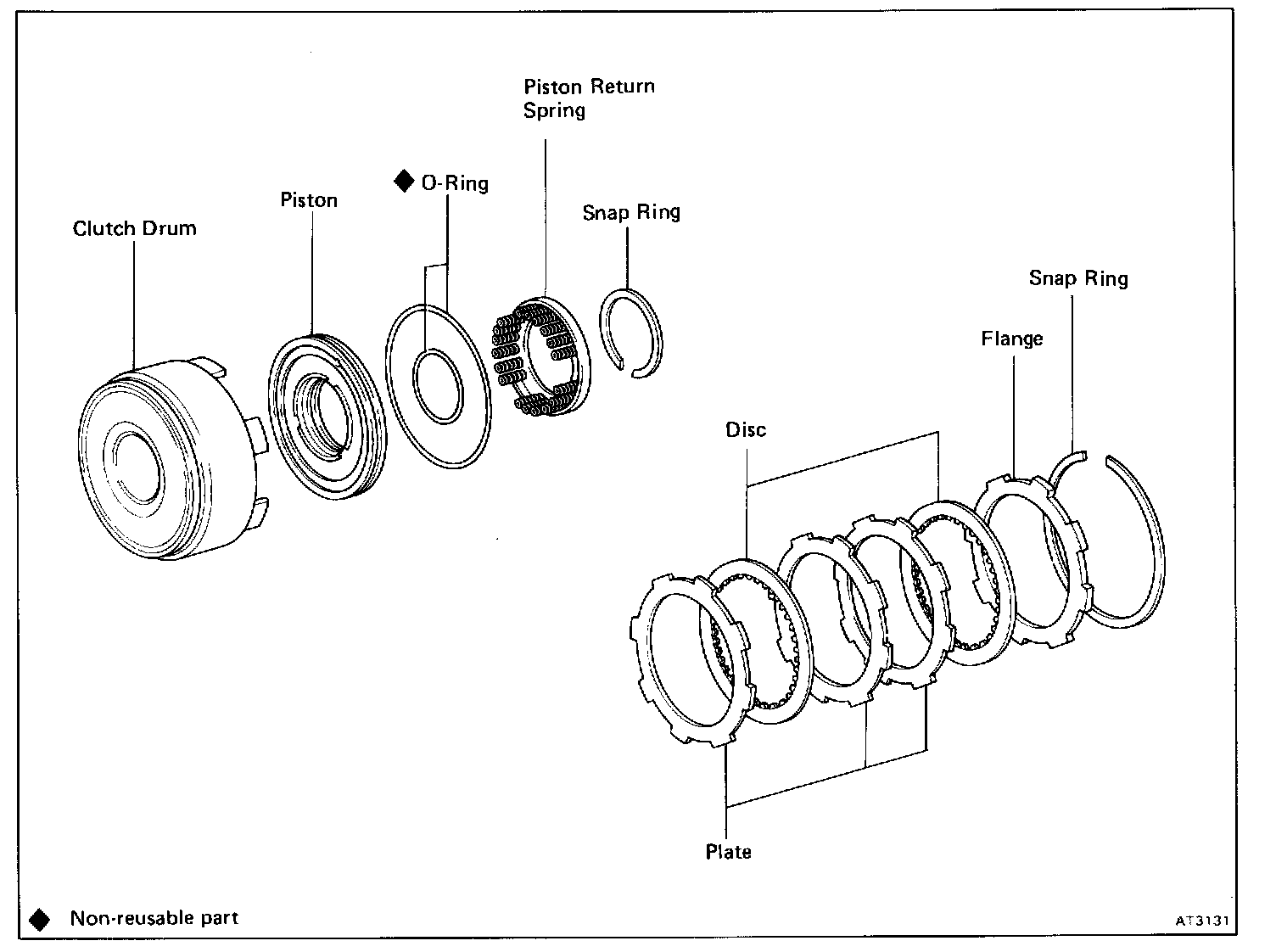 Piston Return Spring

◆ O-Ring

Piston

Snap Ring

Clutch Drum

Snap Ring

Flange

Disc

Plate

◆ Non-reusable part

AT3131