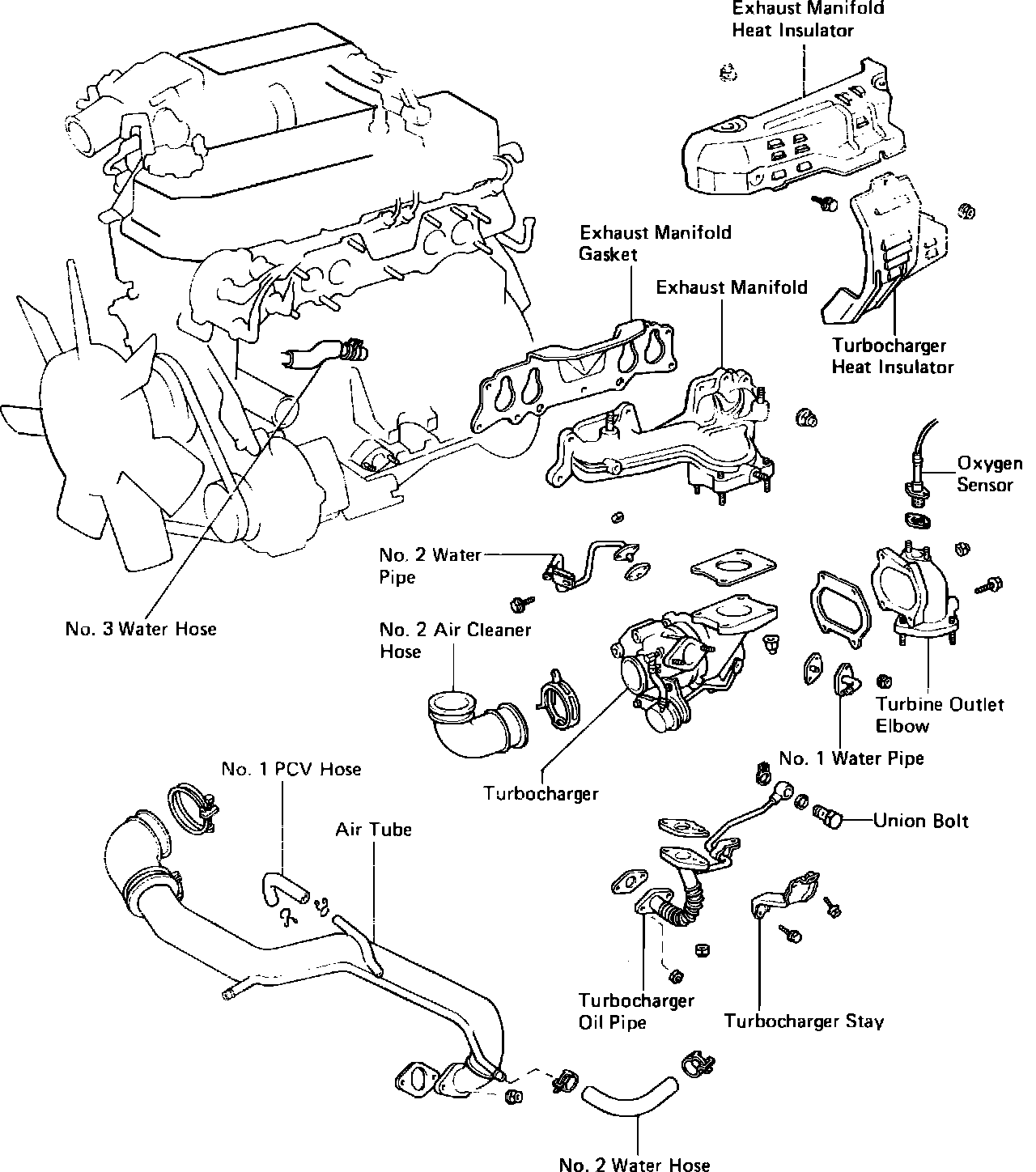 Exhaust Manifold
Heat Insulator

Exhaust Manifold
Gasket

Exhaust Manifold

Turbocharger
Heat Insulator

Oxygen
Sensor

No. 2 Water
Pipe

No. 3 Water Hose

No. 2 Air Cleaner
Hose

Turbine Outlet
Elbow

No. 1 Water Pipe

Turbocharger

No. 1 PCV Hose

Air Tube

Union Bolt

Turbocharger
Oil Pipe

Turbocharger Stay

No. 2 Water Hose