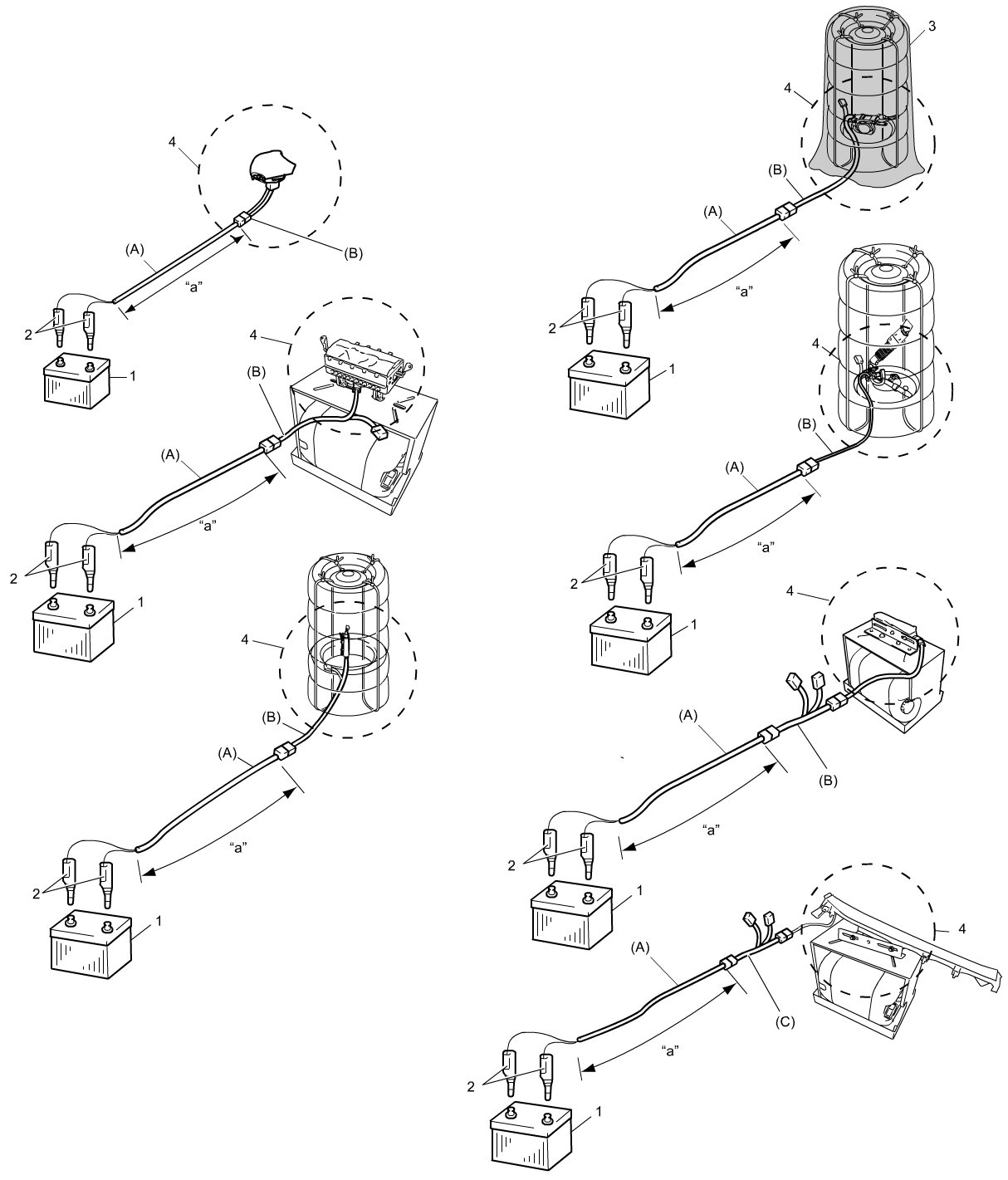 4
(A)
(B)
"a"
2
1

4
(B)
(A)
"a"
2
1

4
(B)
(A)
"a"
2
1

3
4
(B)
(A)
"a"
2
1

4
(B)
(A)
"a"
2
1

4
(A)
(B)
"a"
2
1

4
(A)
(C)
"a"
2
1