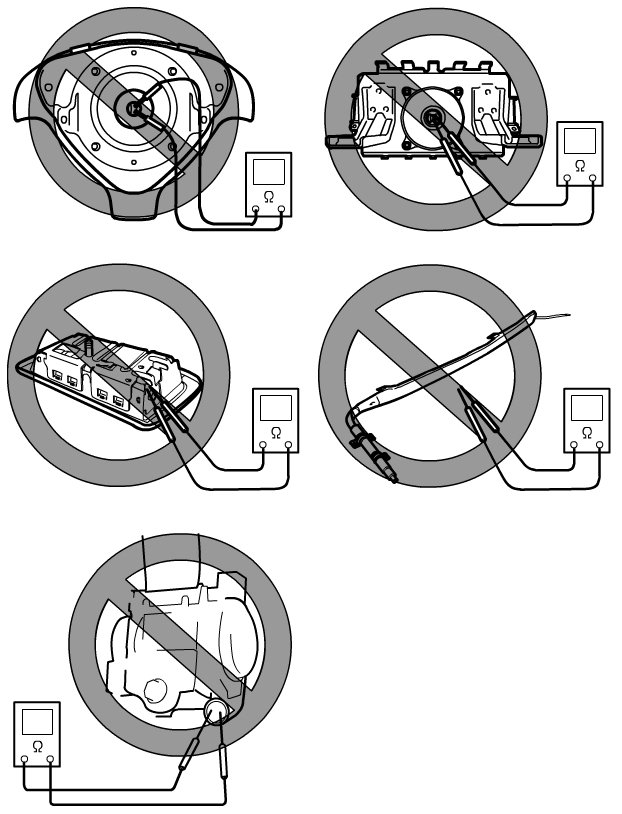 Ω

Ω

Ω

Ω

Ω