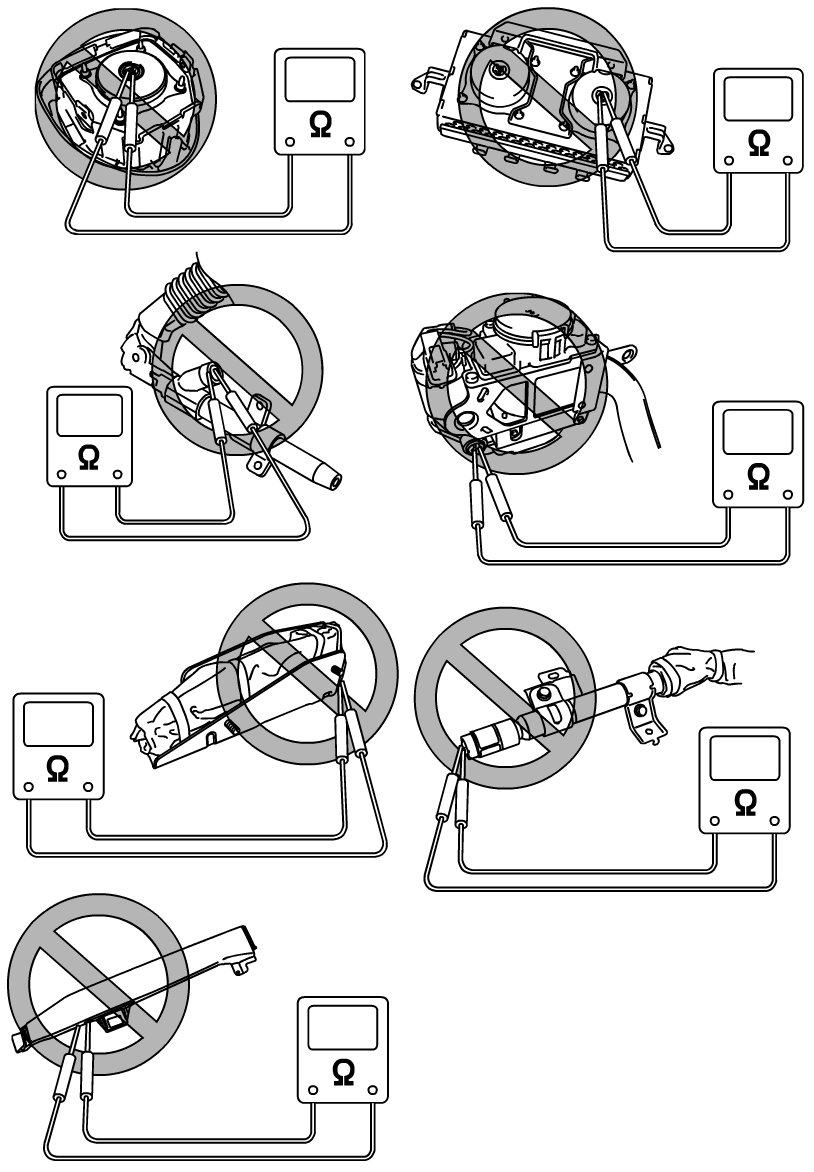 Ω

Ω

Ω

Ω

Ω

Ω

Ω