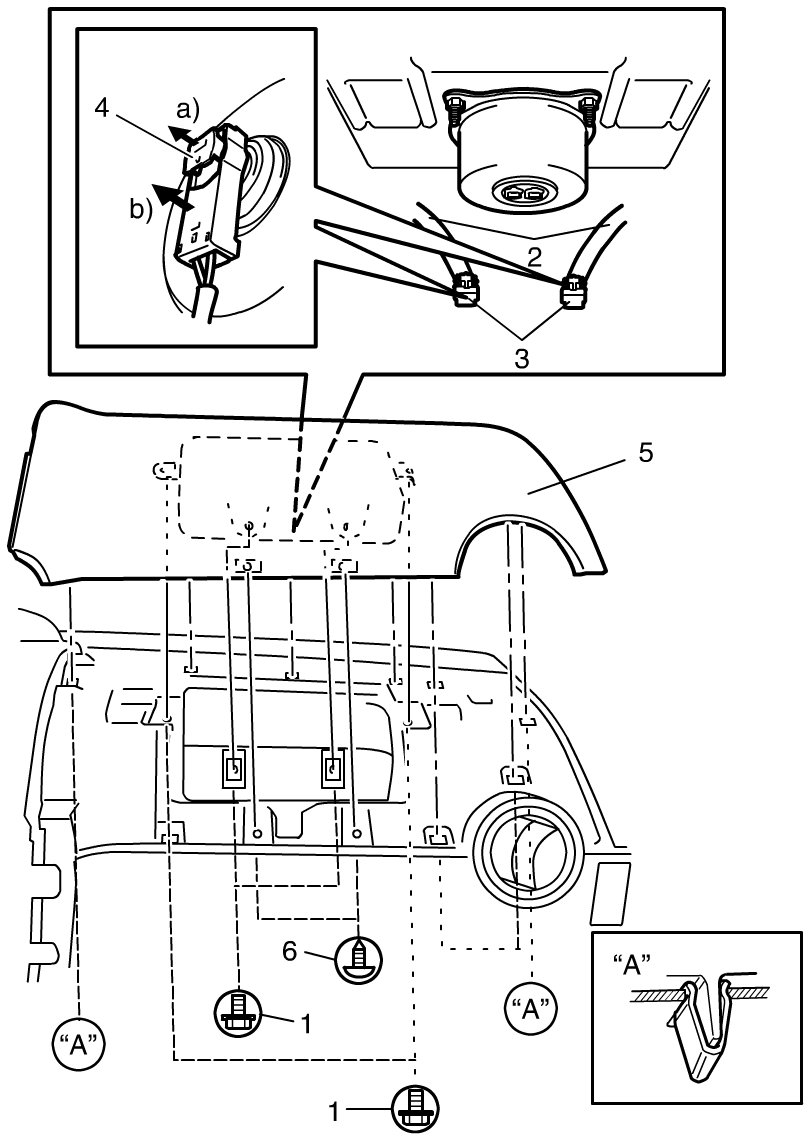 4
a)
b)
2
3
5
6
1
"A"
"A"
1
"A"