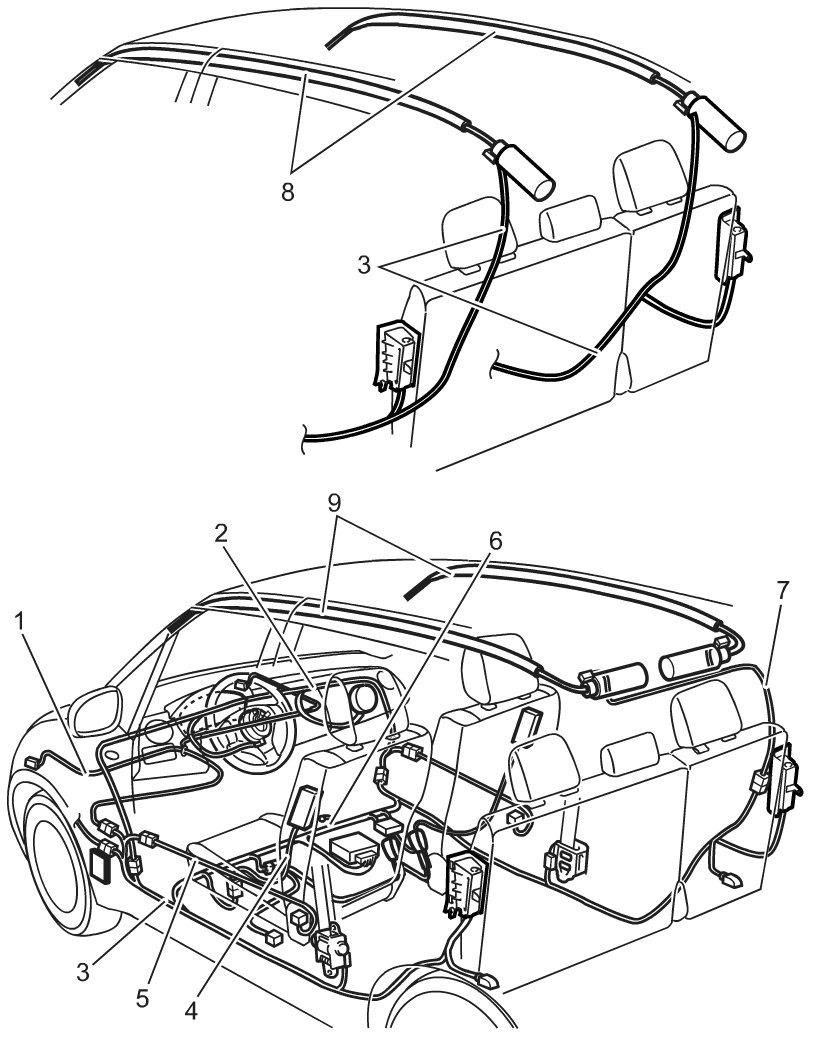 8
3
9
2
6
1
7
3
5
4