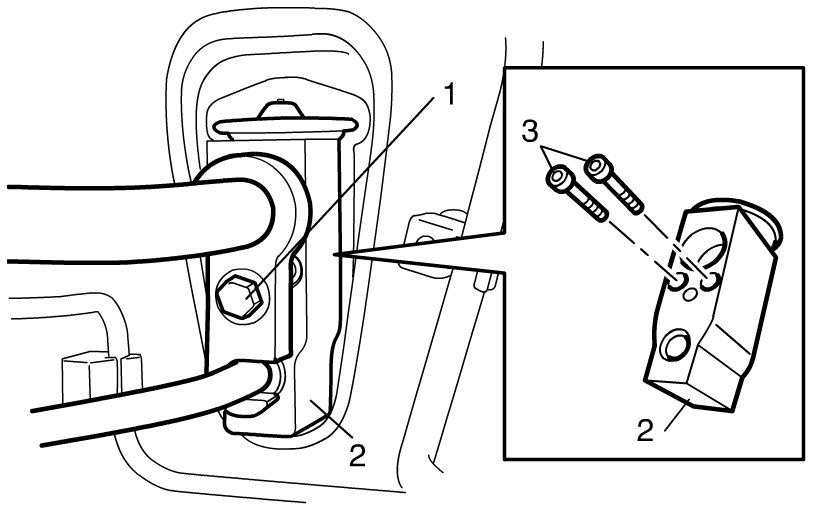 1
2
3
2