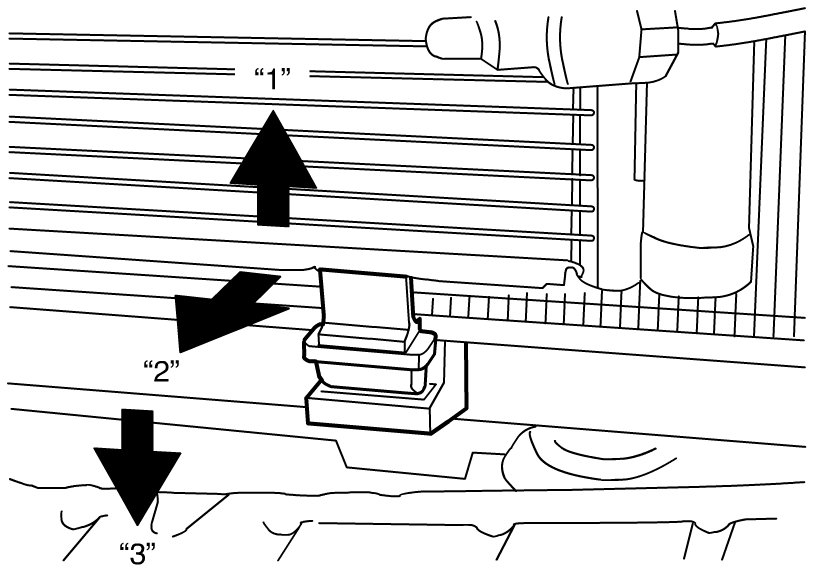 “1”
“2”
“3”