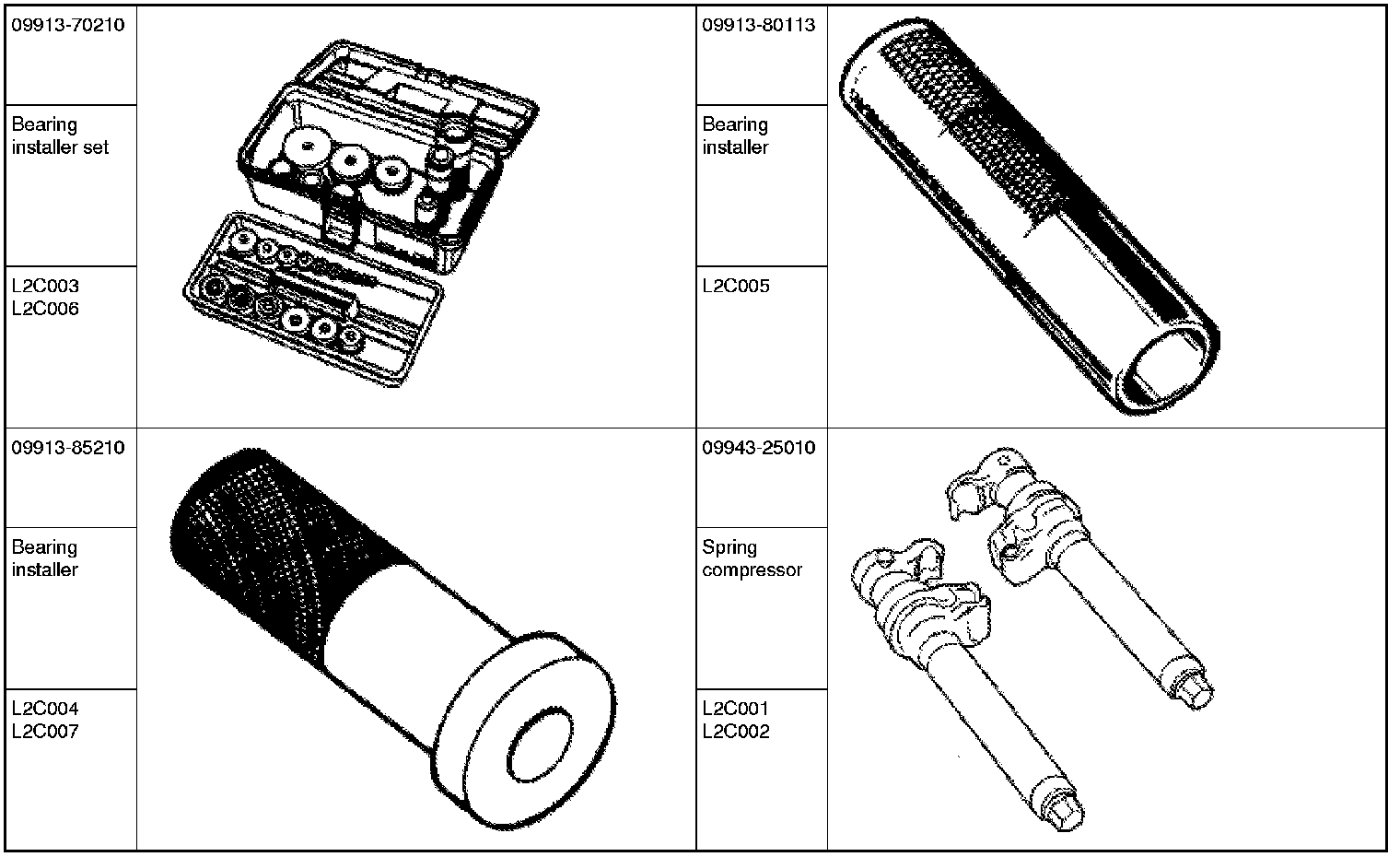 09913-70210

Bearing installer set

L2C003
L2C006

09913-80113

Bearing installer

L2C005

09913-85210

Bearing installer

L2C004
L2C007

09943-25010

Spring compressor

L2C001
L2C002