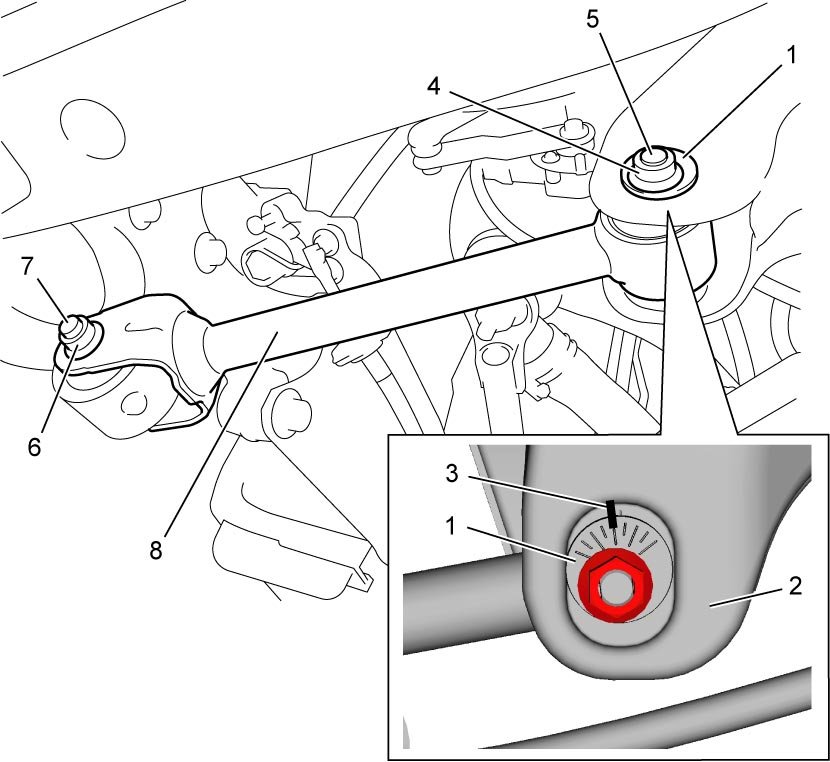 5
1
4
7
6
8
3
1
2