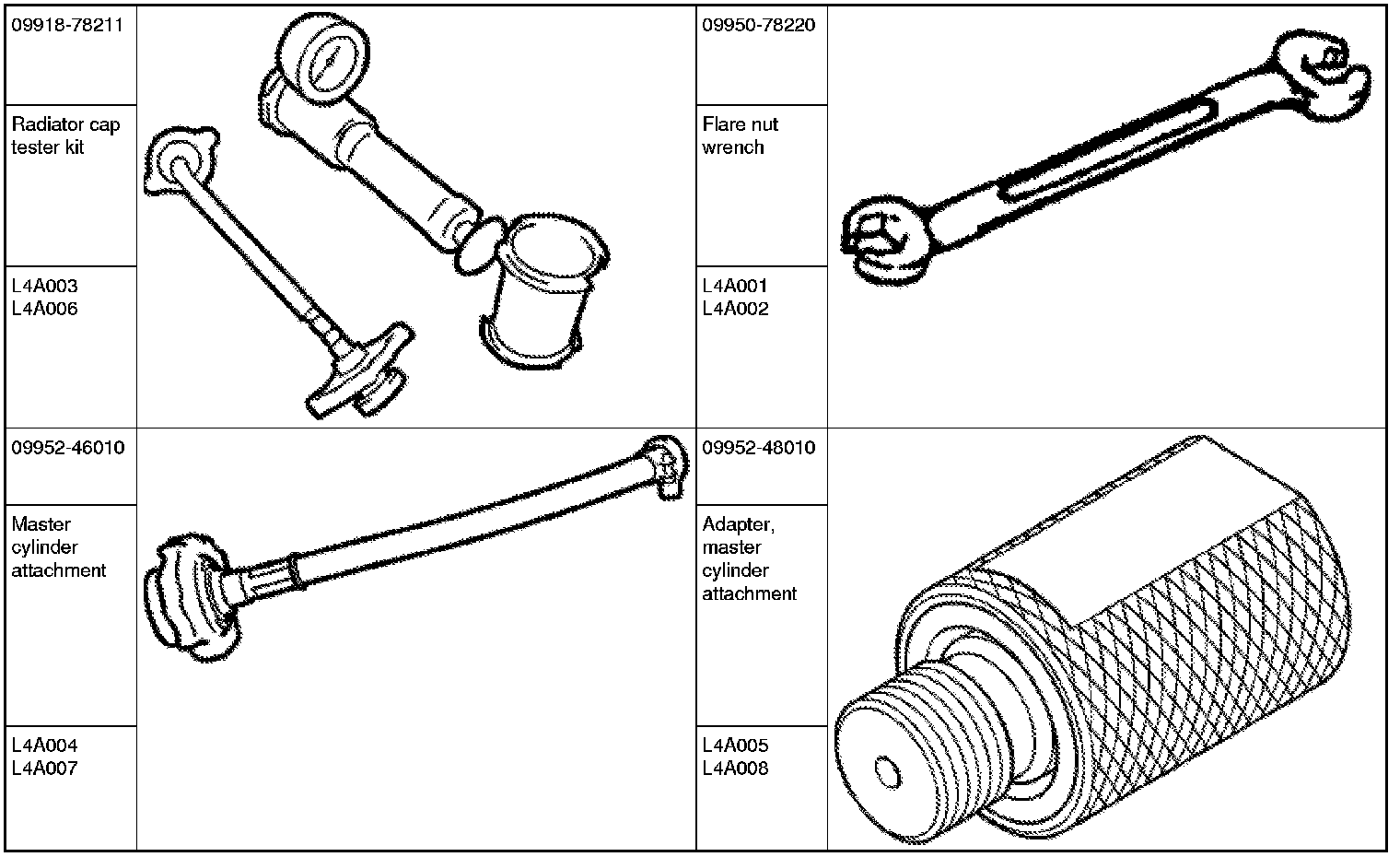 09918-78211

Radiator cap tester kit

L4A003
L4A006

09950-78220

Flare nut wrench

L4A001
L4A002

09952-46010

Master cylinder attachment

L4A004
L4A007

09952-48010

Adapter, master cylinder attachment

L4A005
L4A008