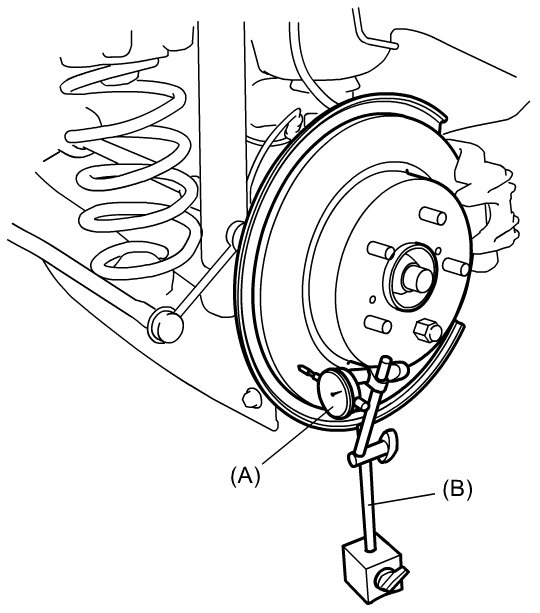 (A)
(B)