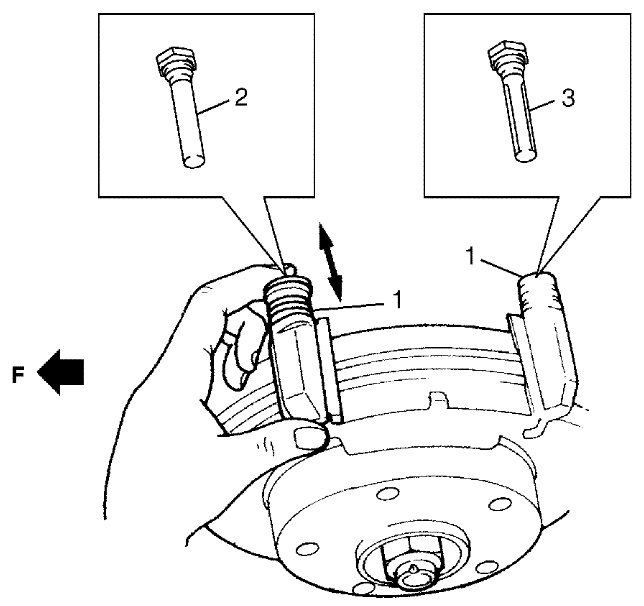 2
3
1
1
F