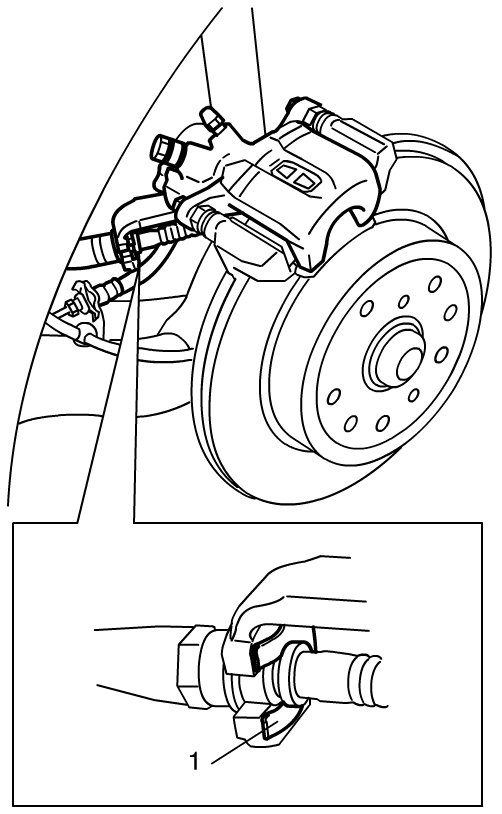 1