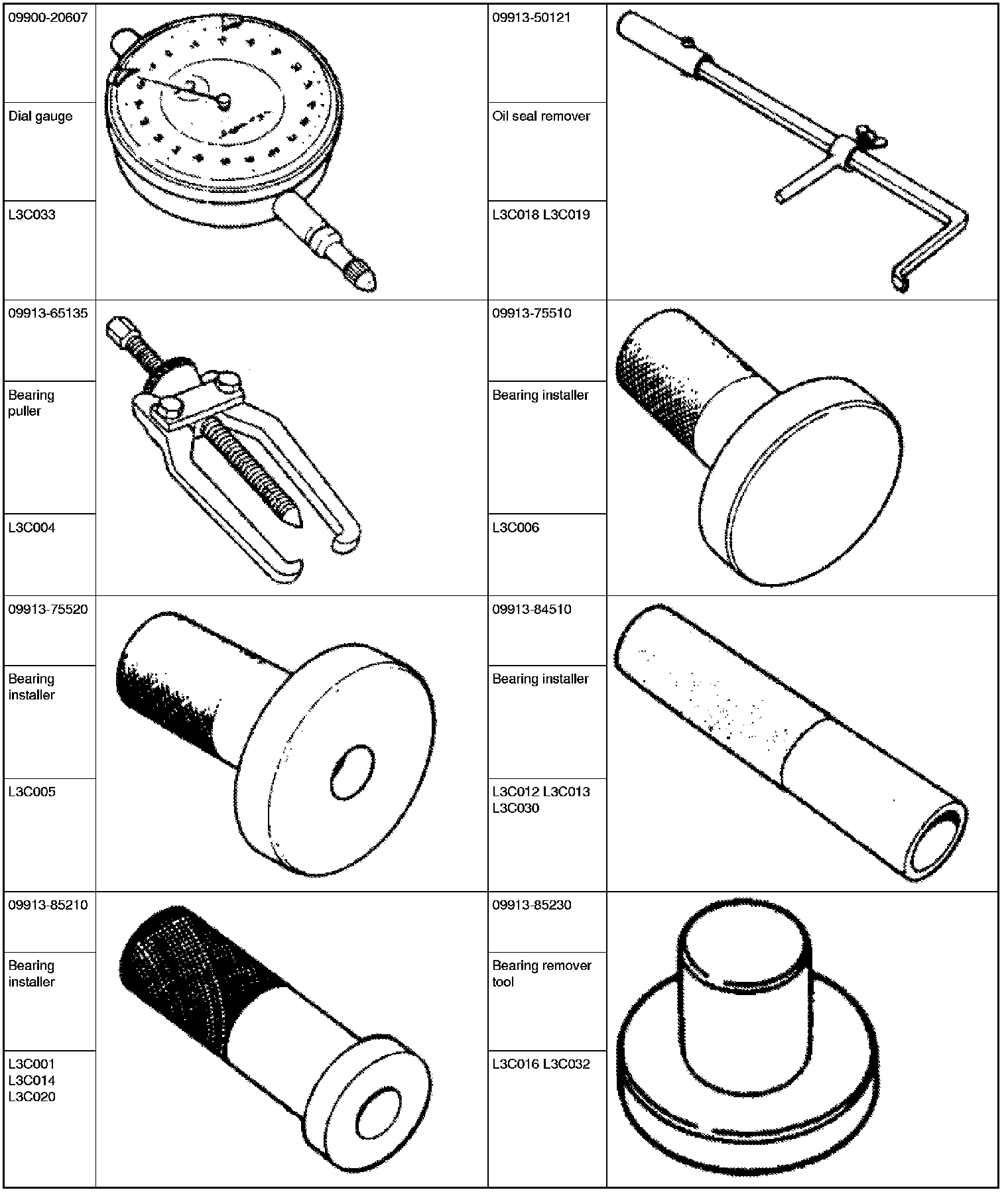 09900-20607

Dial gauge

L3C033

09913-50121

Oil seal remover

L3C018 L3C019

09913-65135

Bearing puller

L3C004

09913-75510

Bearing installer

L3C006

09913-75520

Bearing installer

L3C005

09913-84510

Bearing installer

L3C012 L3C013 L3C030

09913-85210

Bearing installer

L3C001 L3C014 L3C020

09913-85230

Bearing remover tool

L3C016 L3C032