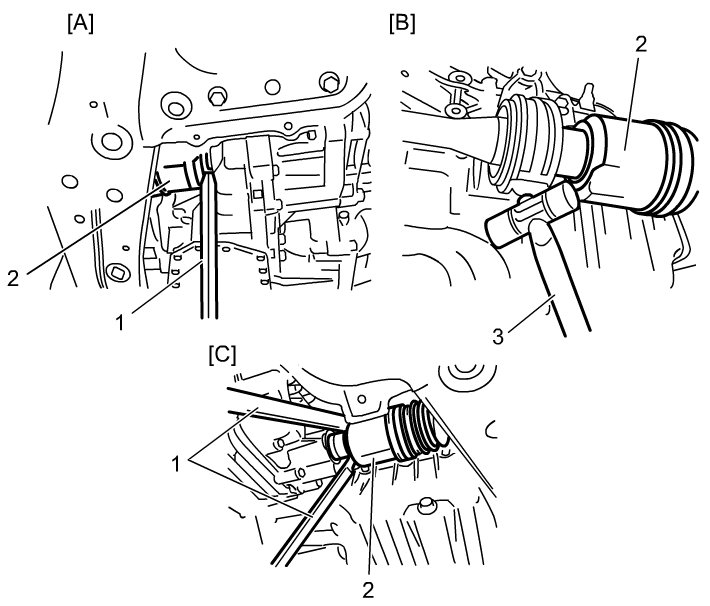 [A]
2
1
[B]
2
3
[C]
1
2